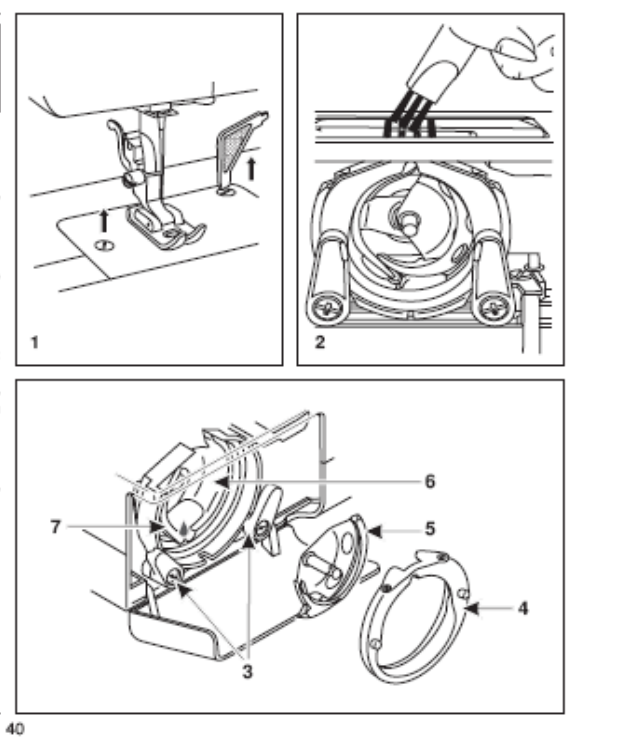 1

2

6

7

5

4

3

40