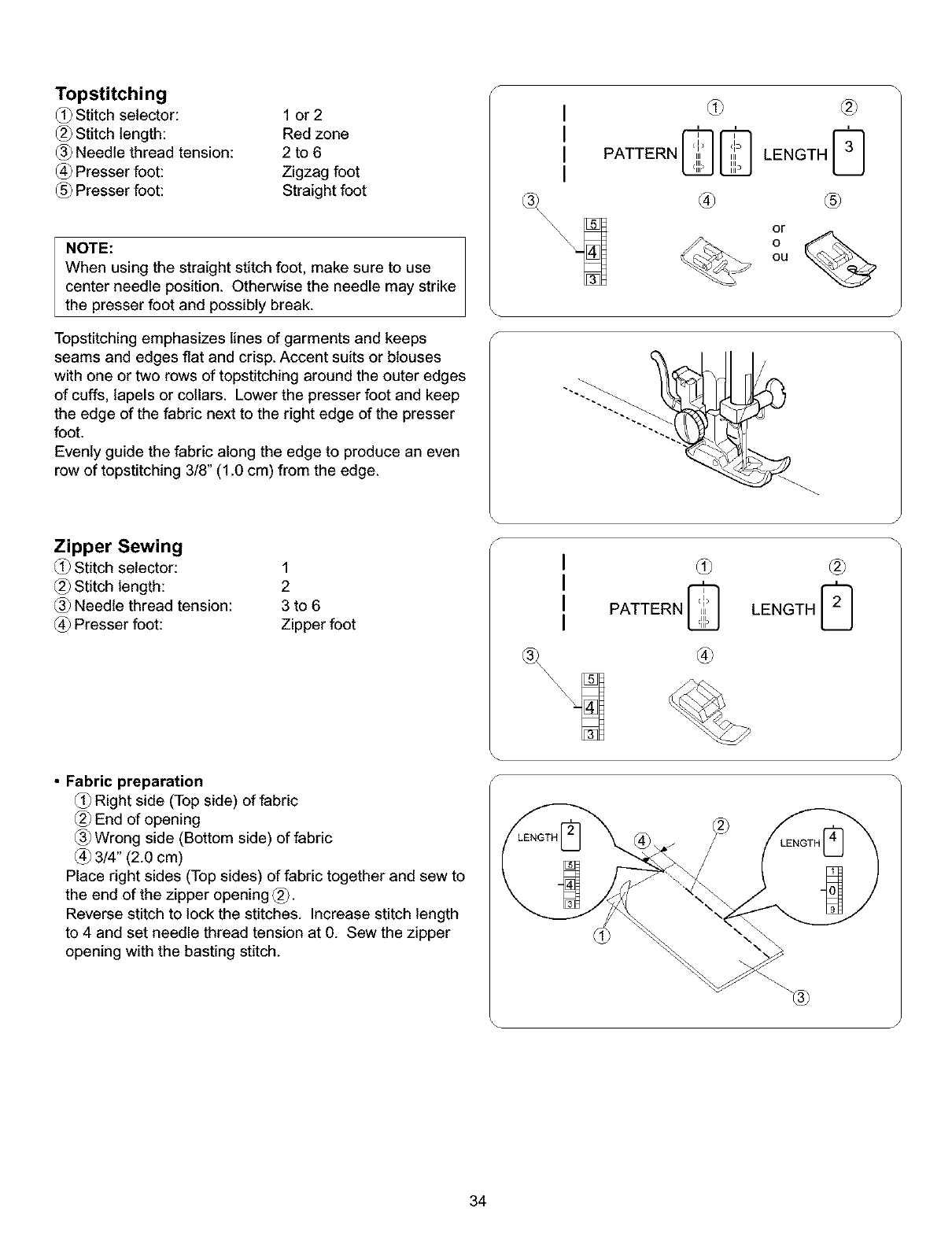 Topstitching
① Stitch selector: 1 or 2
② Stitch length: Red zone
③ Needle thread tension: 2 to 6
④ Presser foot: Zigzag foot
⑤ Presser foot: Straight foot

NOTE:
When using the straight stitch foot, make sure to use center needle position. Otherwise the needle may strike the presser foot and possibly break.

Topstitching emphasizes lines of garments and keeps seams and edges flat and crisp. Accent suits or blouses with one or two rows of topstitching around the outer edges of cuffs, lapels or collars. Lower the presser foot and keep the edge of the fabric next to the right edge of the presser foot.
Evenly guide the fabric along the edge to produce an even row of topstitching 3/8" (1.0 cm) from the edge.

① ②
PATTERN LENGTH 3
③ ④ ⑤
5
4
3
or
o
ou

Zipper Sewing
① Stitch selector: 1
② Stitch length: 2
③ Needle thread tension: 3 to 6
④ Presser foot: Zipper foot

① ②
PATTERN LENGTH 2
③ ④
5
4
3

• Fabric preparation
① Right side (Top side) of fabric
② End of opening
③ Wrong side (Bottom side) of fabric
④ 3/4" (2.0 cm)
Place right sides (Top sides) of fabric together and sew to the end of the zipper opening ②.
Reverse stitch to lock the stitches. Increase stitch length to 4 and set needle thread tension at 0. Sew the zipper opening with the basting stitch.

LENGTH 2
5
4
3
④
②
LENGTH 4
1
0
9
①
③

34