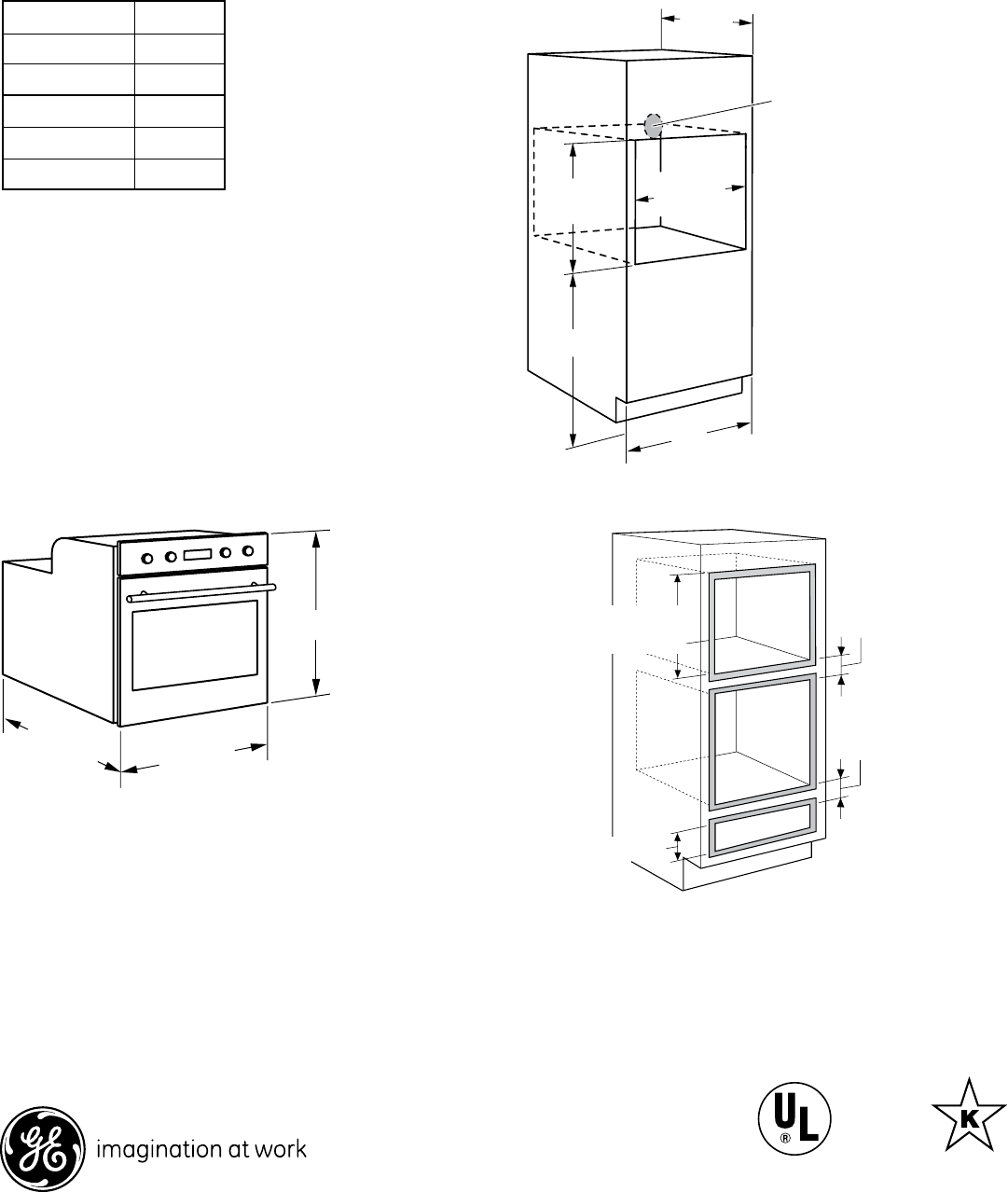 imagination at work

UL
®

K