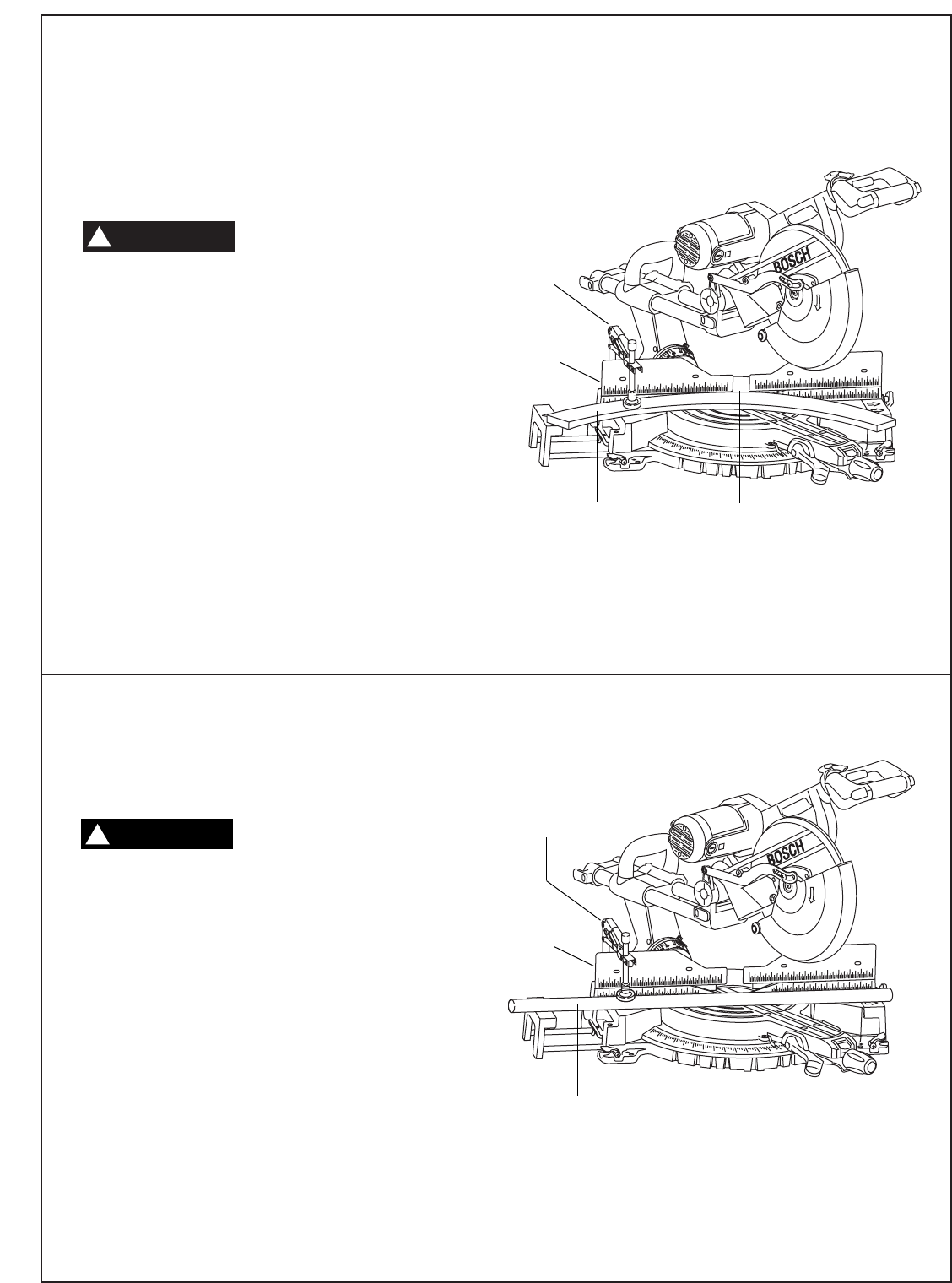 BOSCH

BOSCH