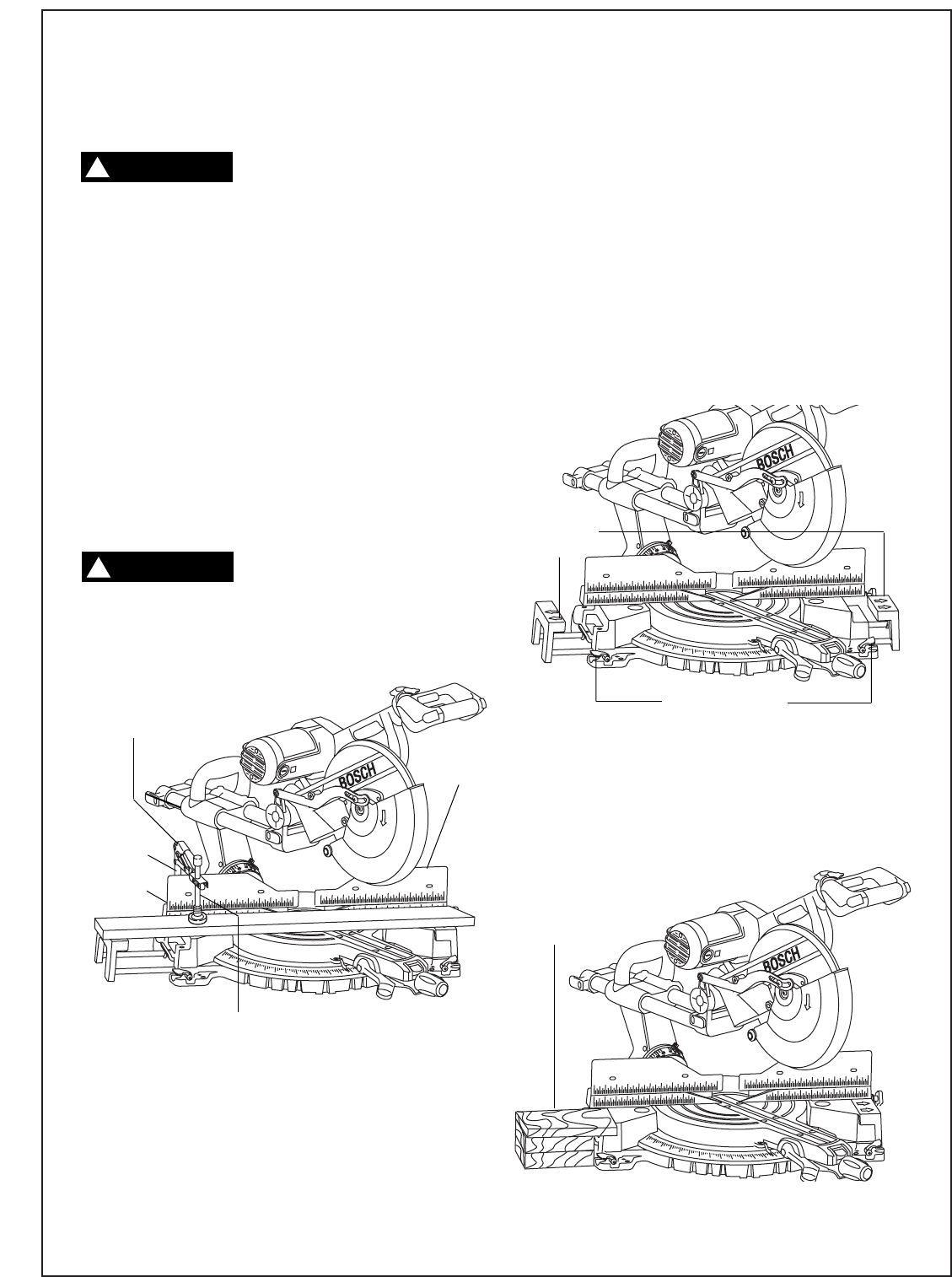 BOSCH

BOSCH

BOSCH