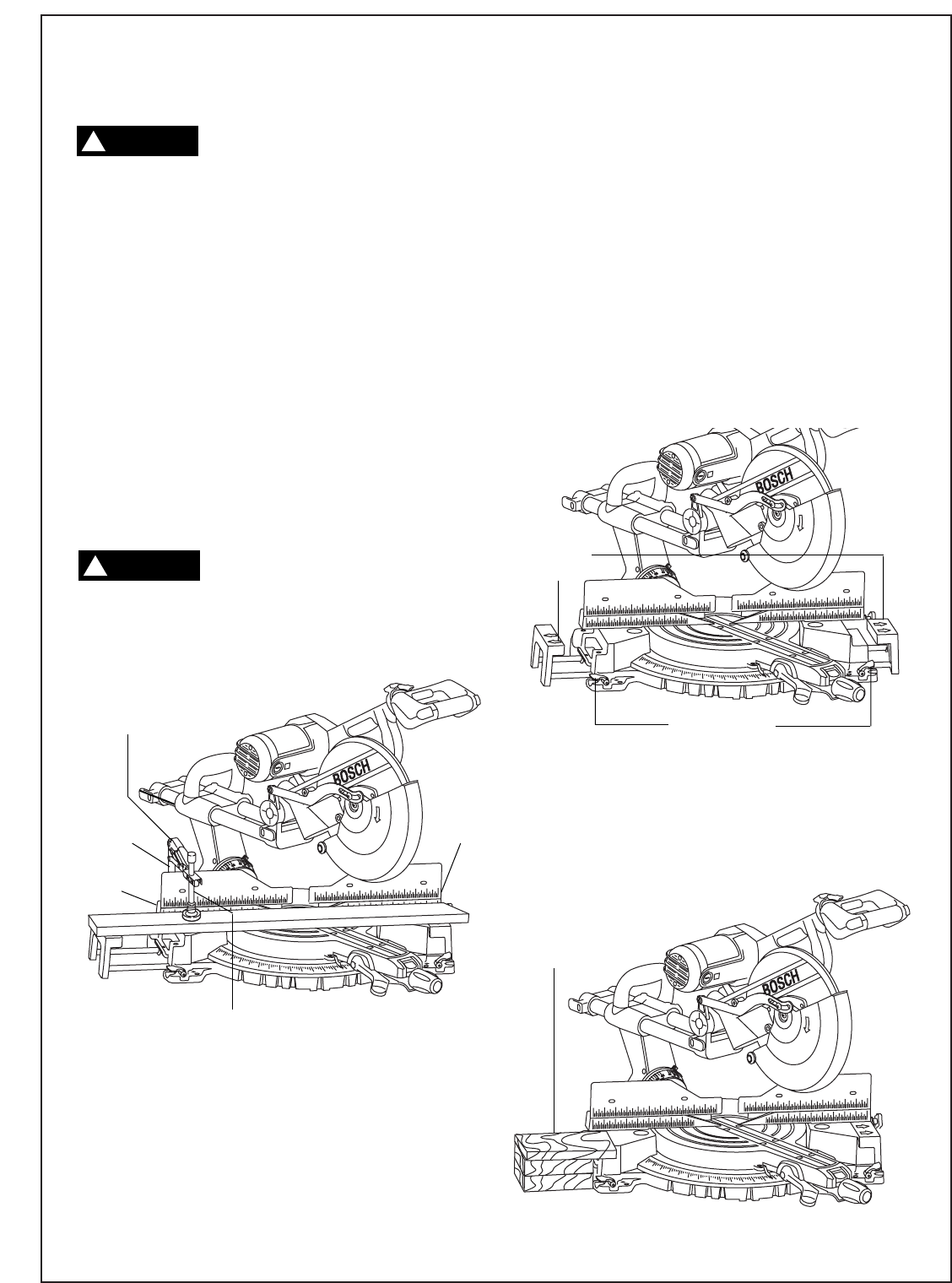 BOSCH

BOSCH

BOSCH