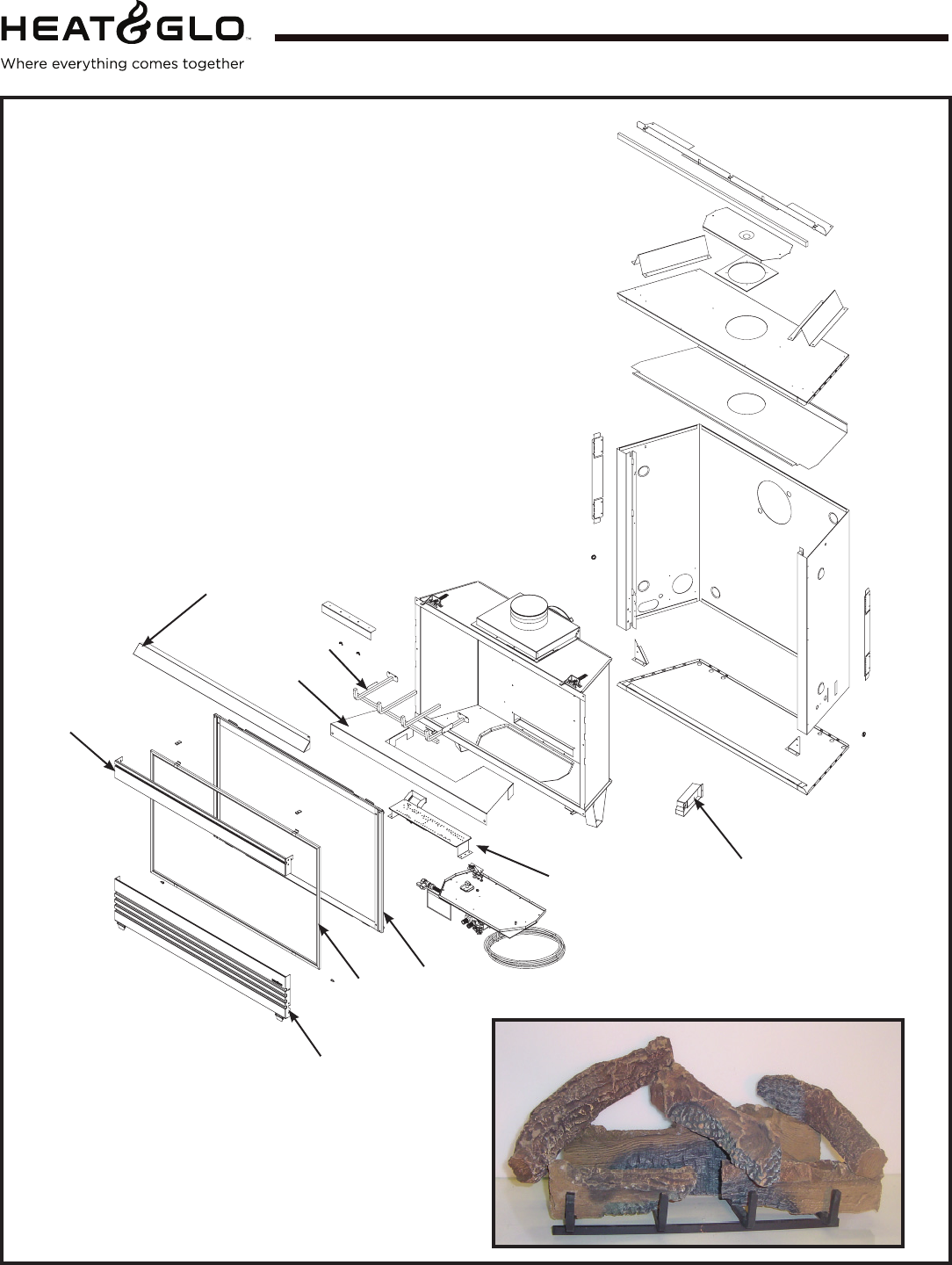 HEAT&GLO™
Where everything comes together