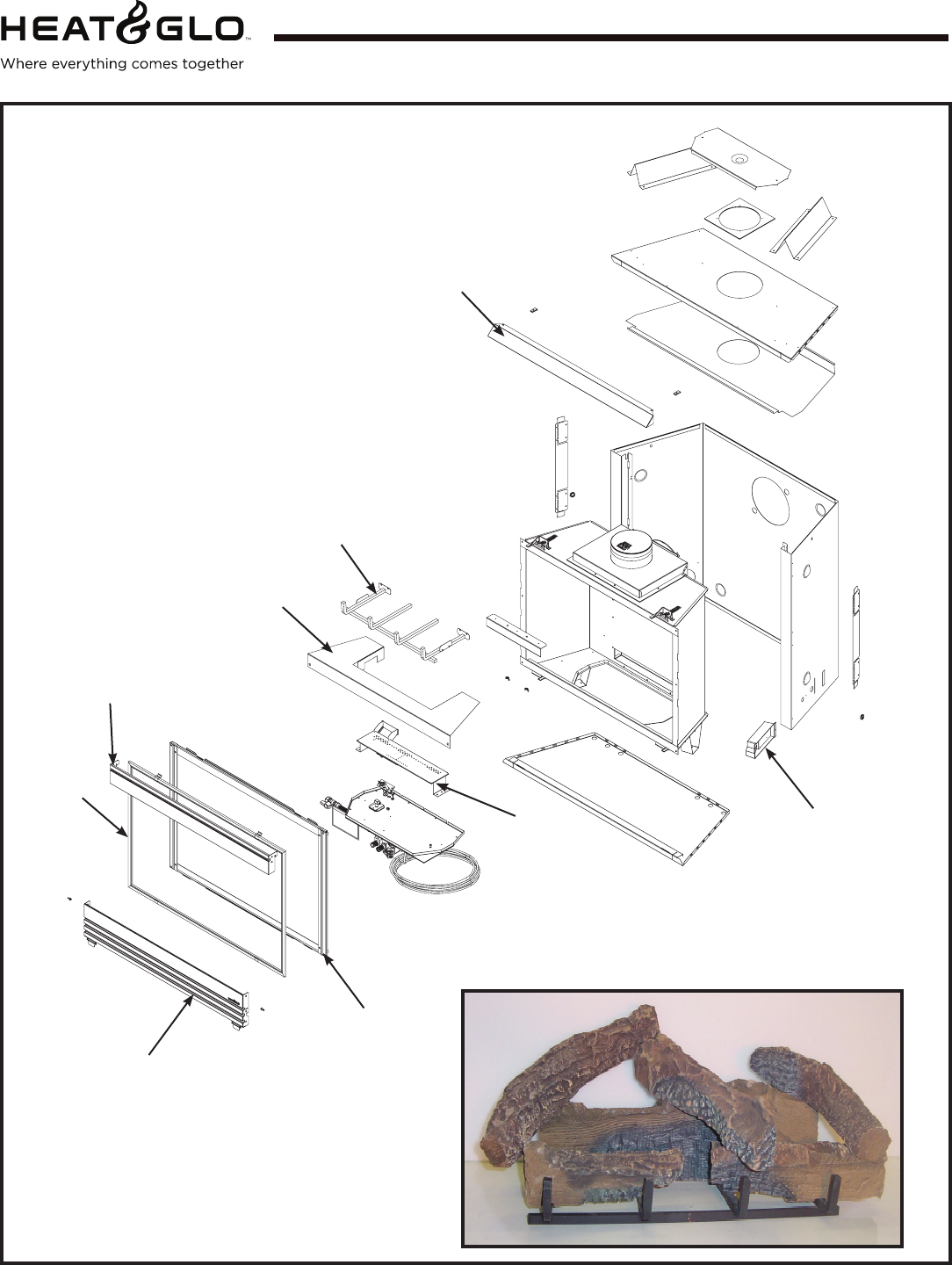 HEAT&GLO™
Where everything comes together