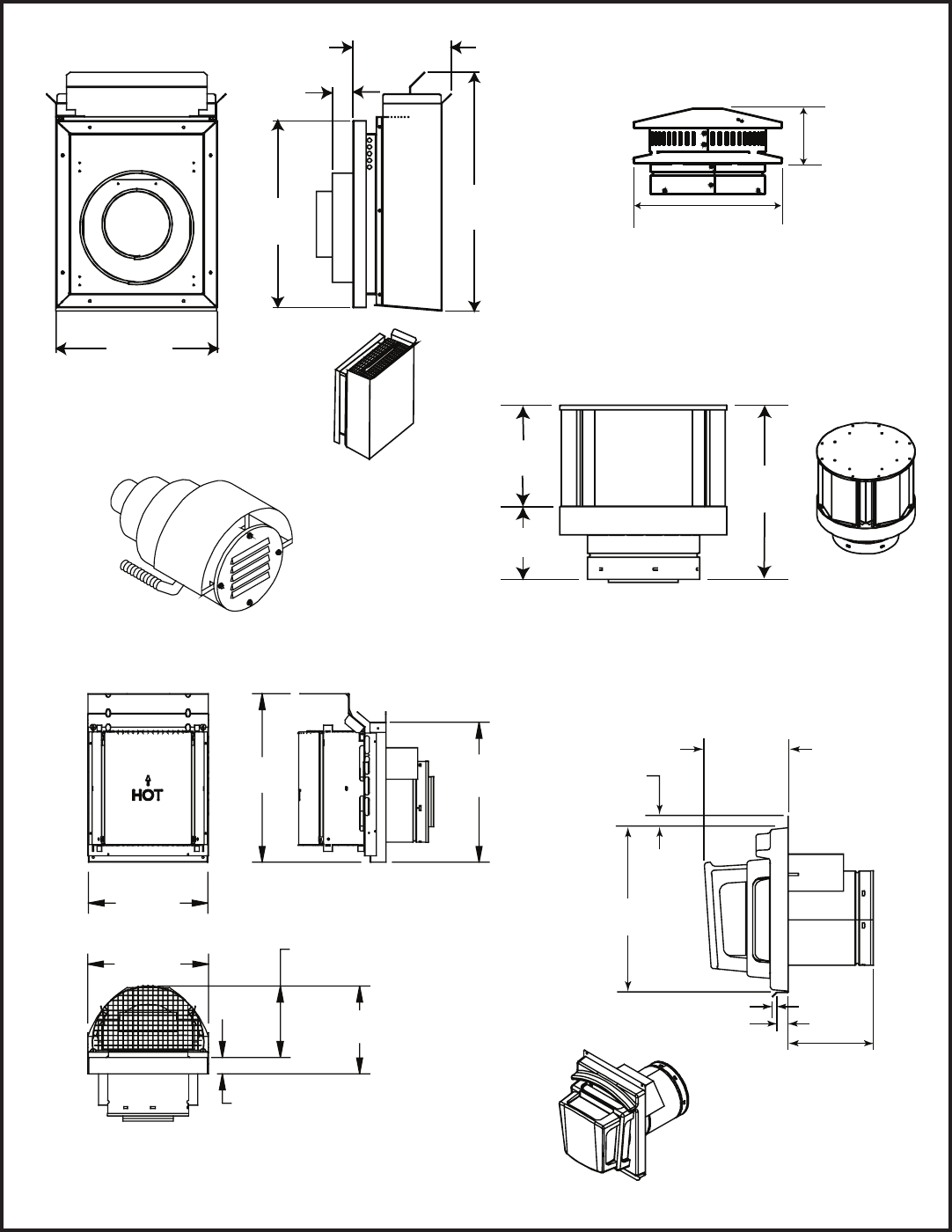 HOT