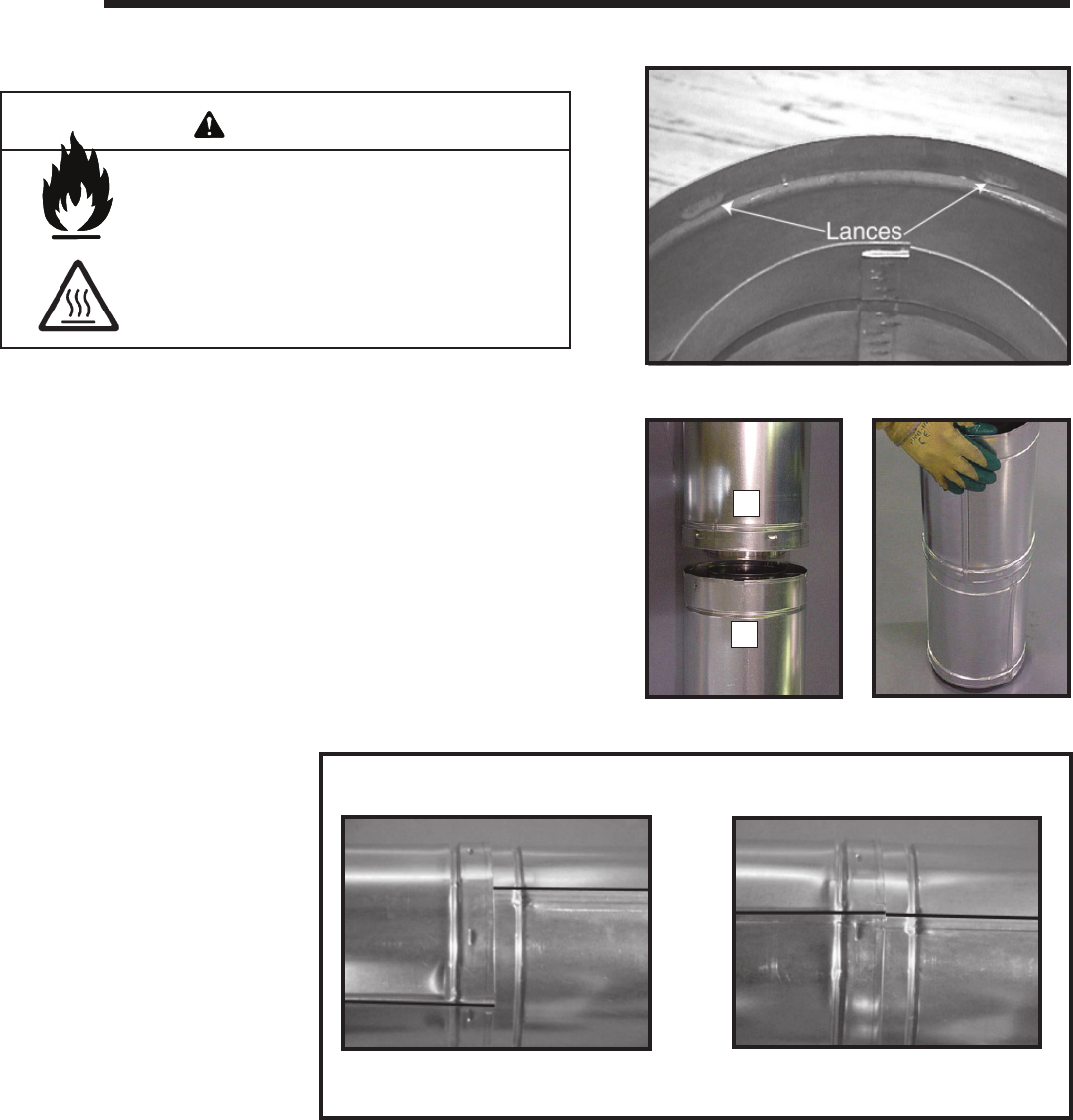 Lances