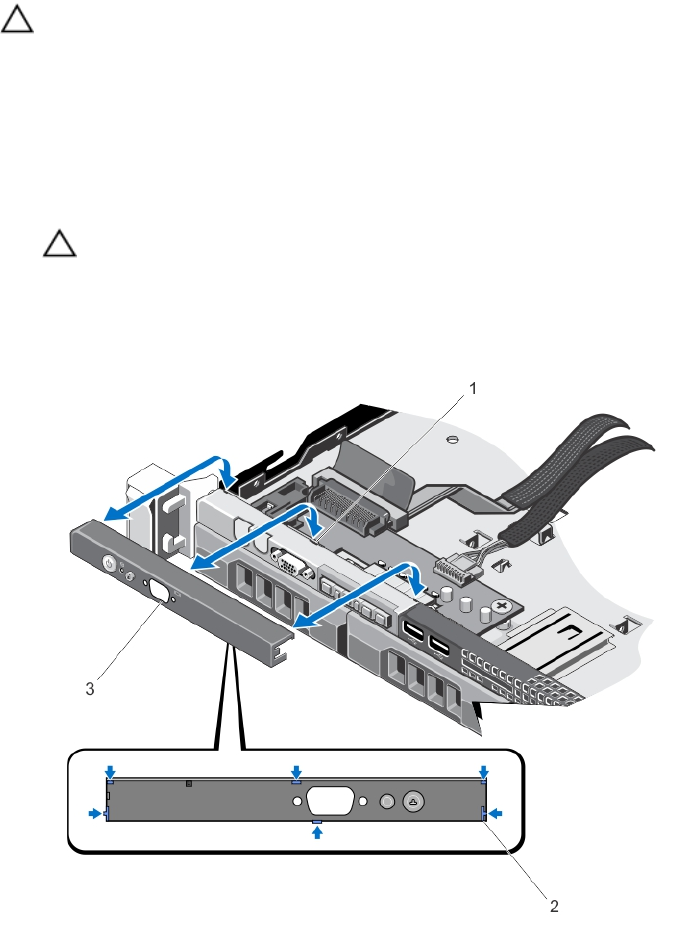 1

3

2