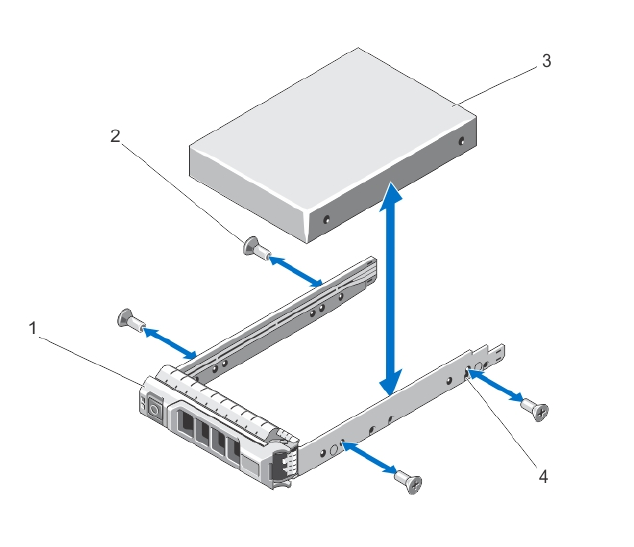 3
2
1
4