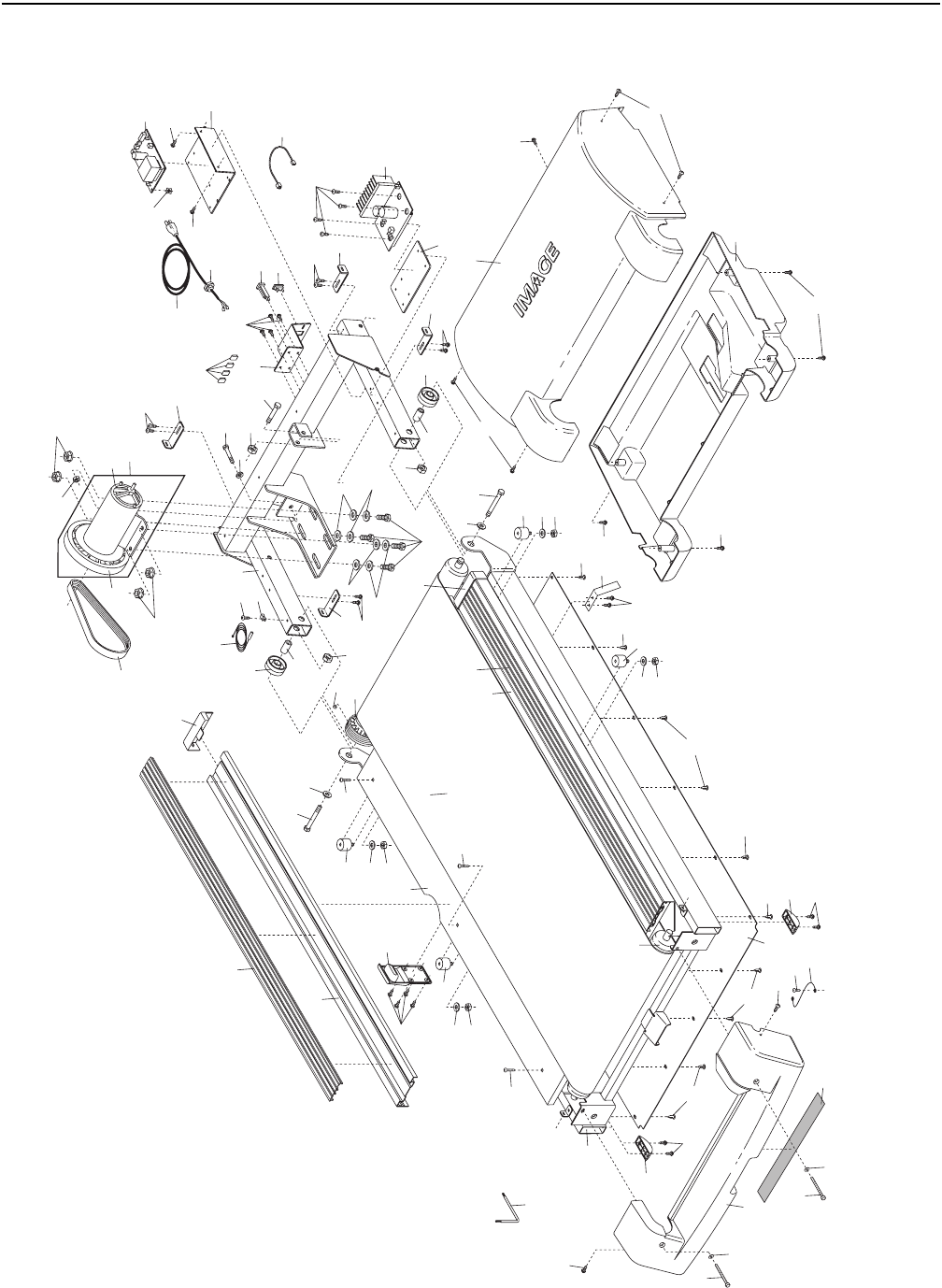 IMAGE