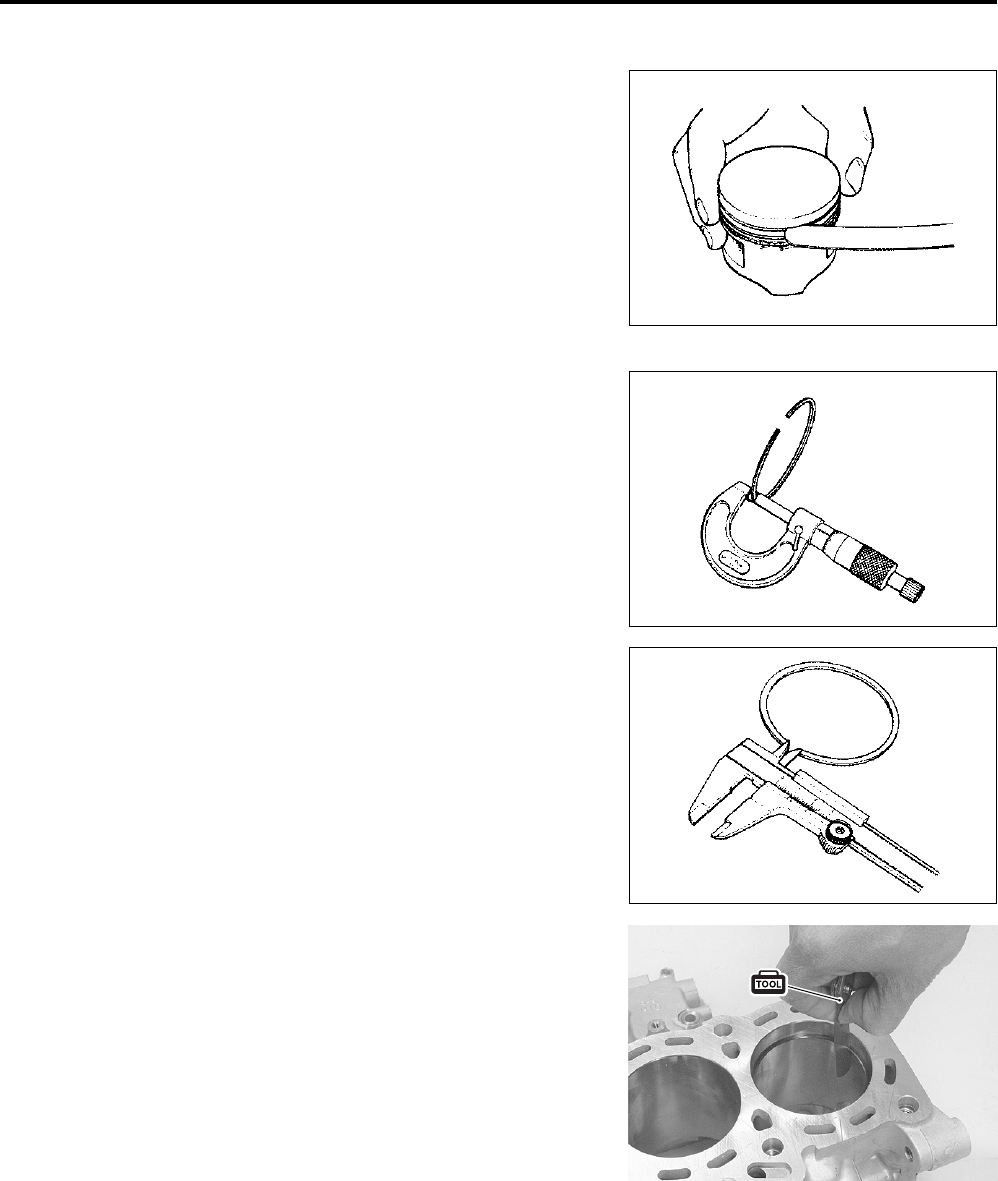 TOOL