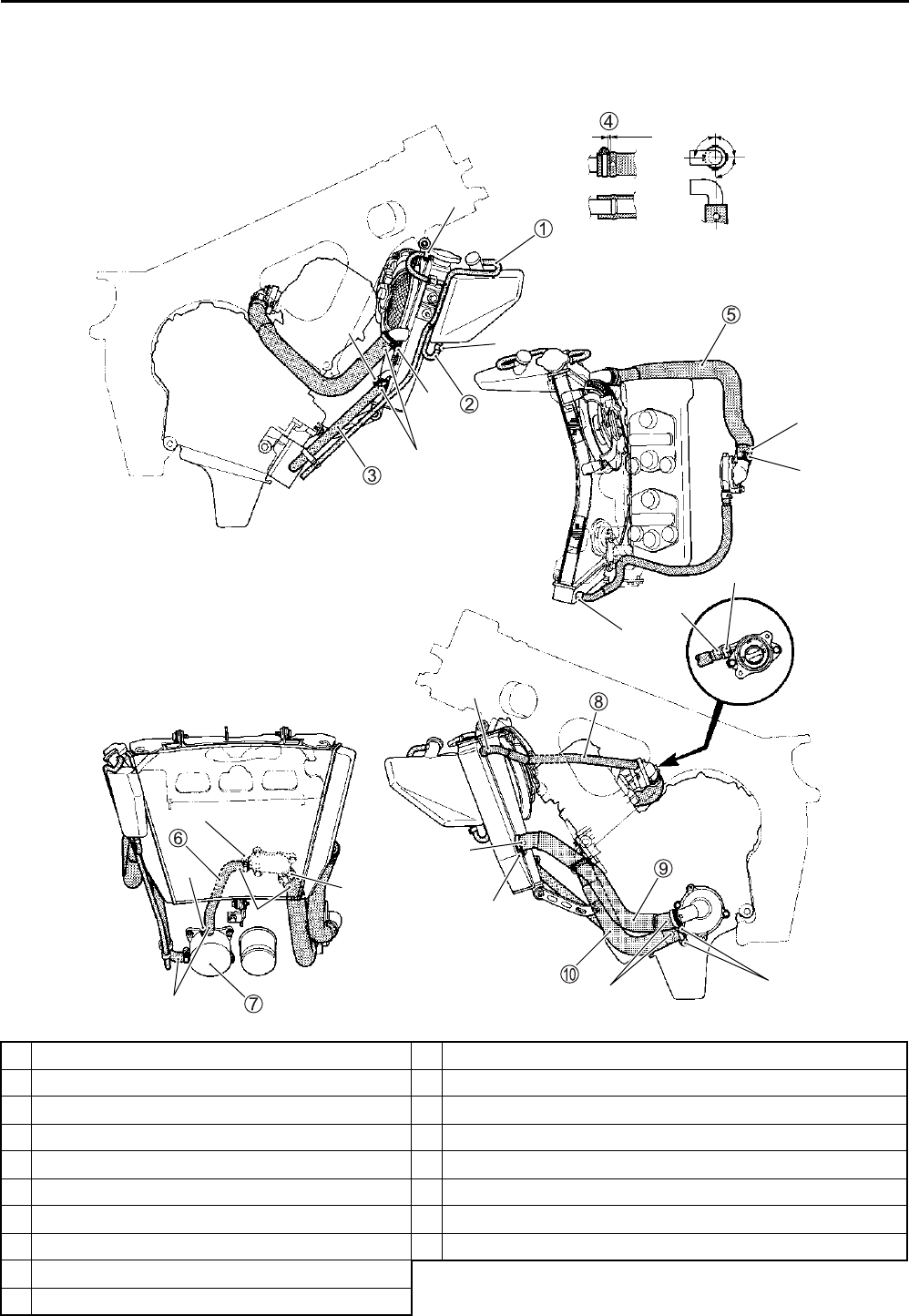 ④

①

⑤

②

③

⑧

⑥

⑨

⑩

⑦