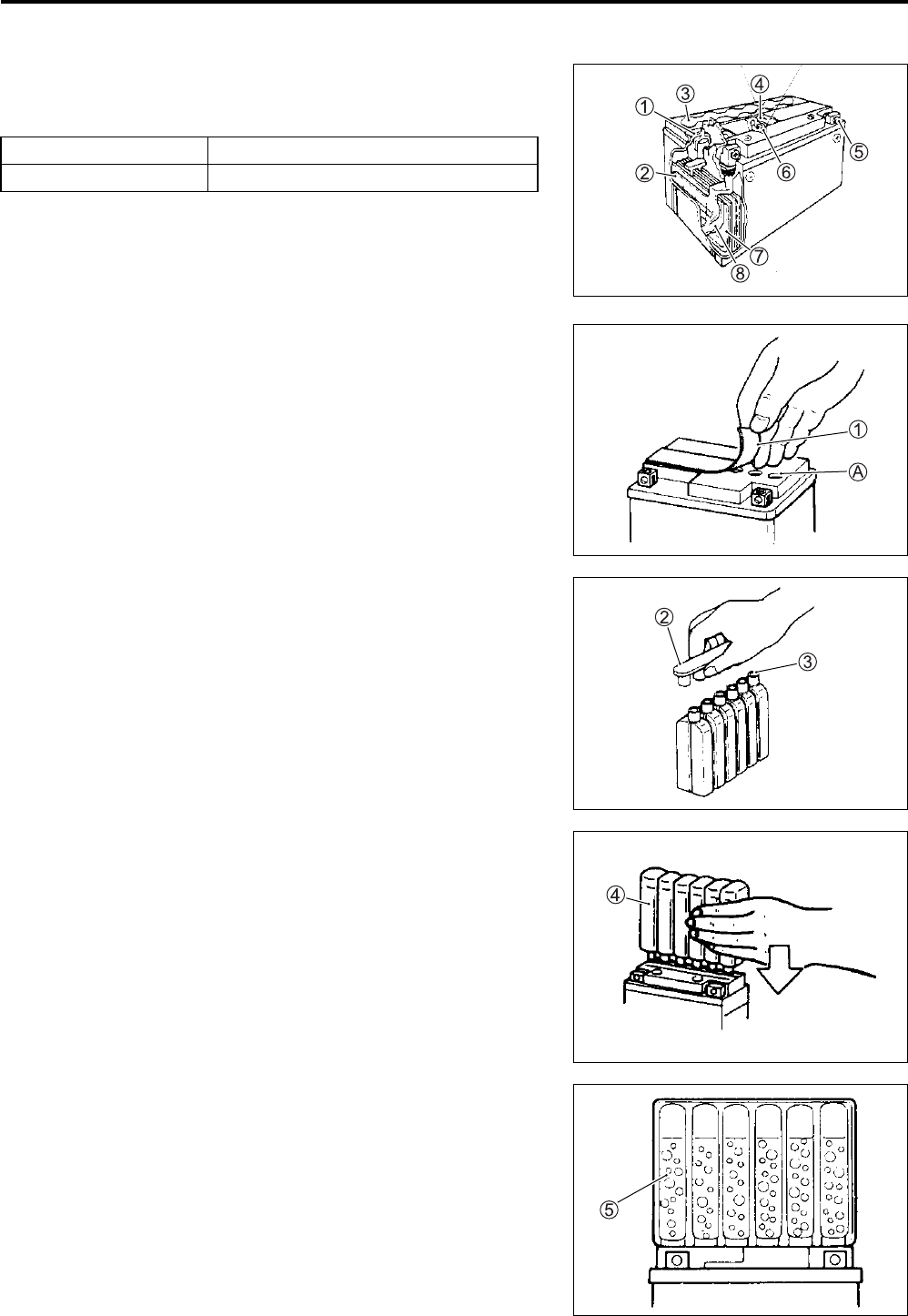 ①
③
④
⑤
⑥
②
⑦
⑧

①
Ⓐ

②
③

④

⑤