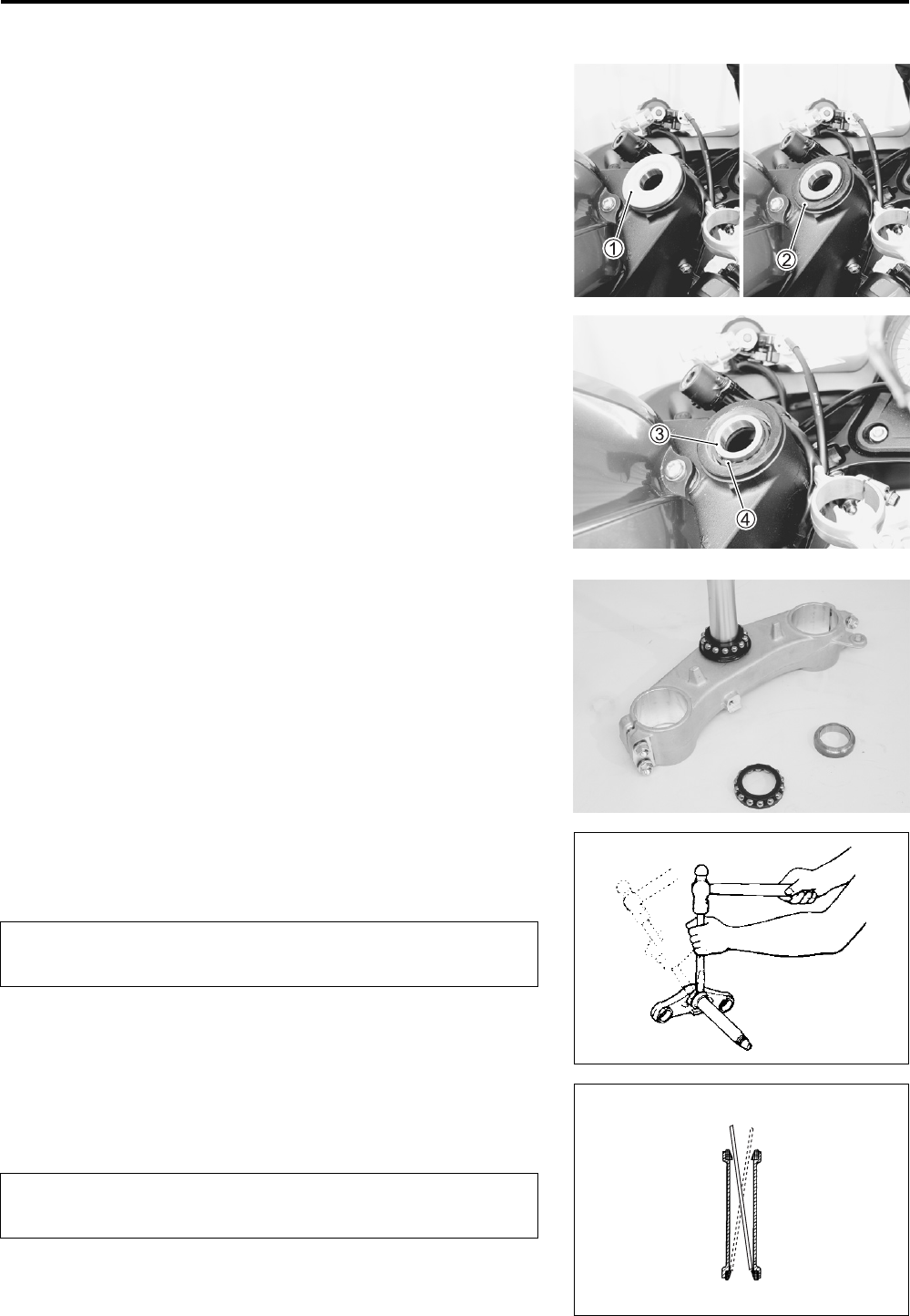 ①

②

③

④