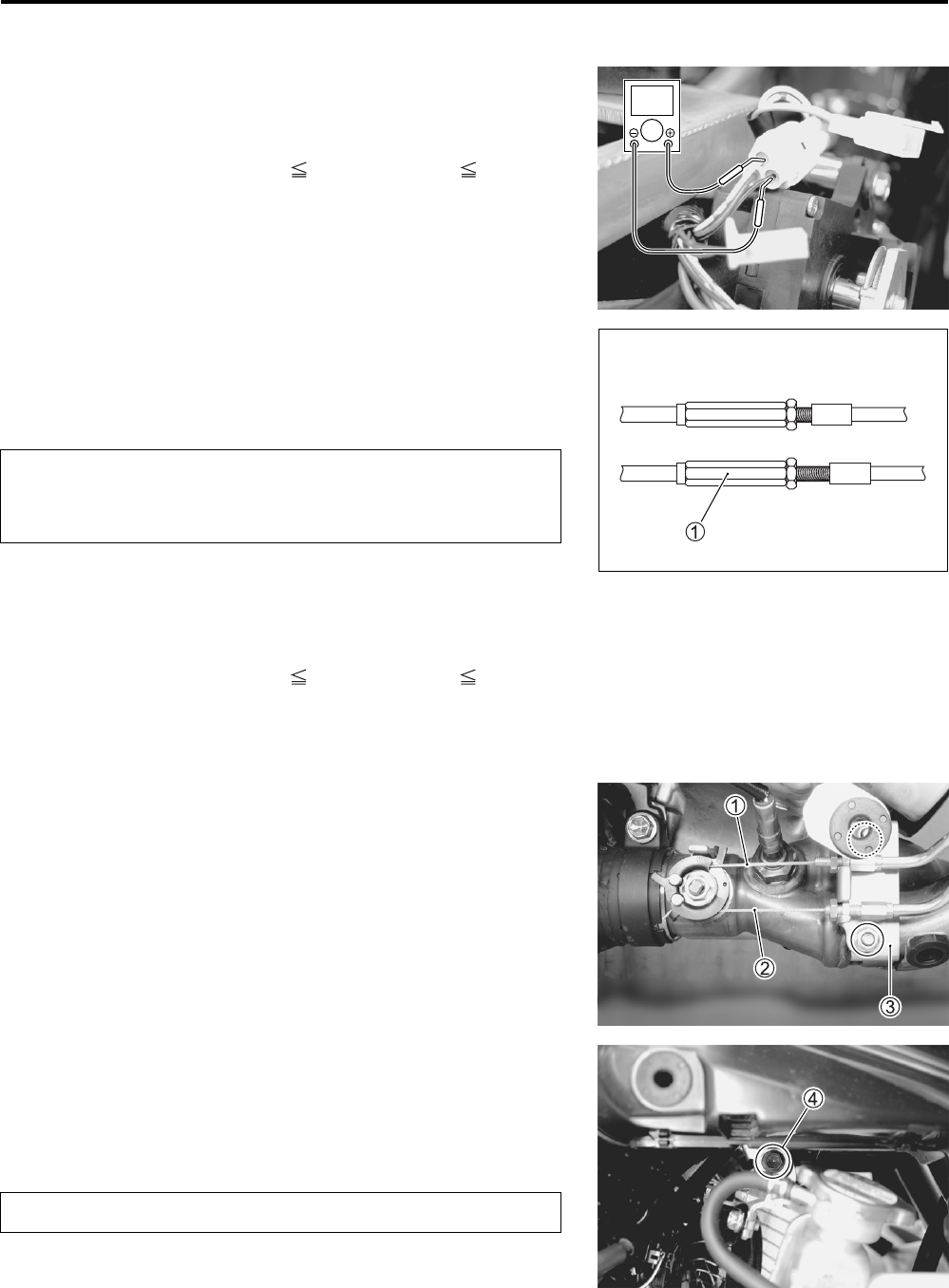 $\leqq$ $\leqq$

①

$\leqq$ $\leqq$

①

②

③

④