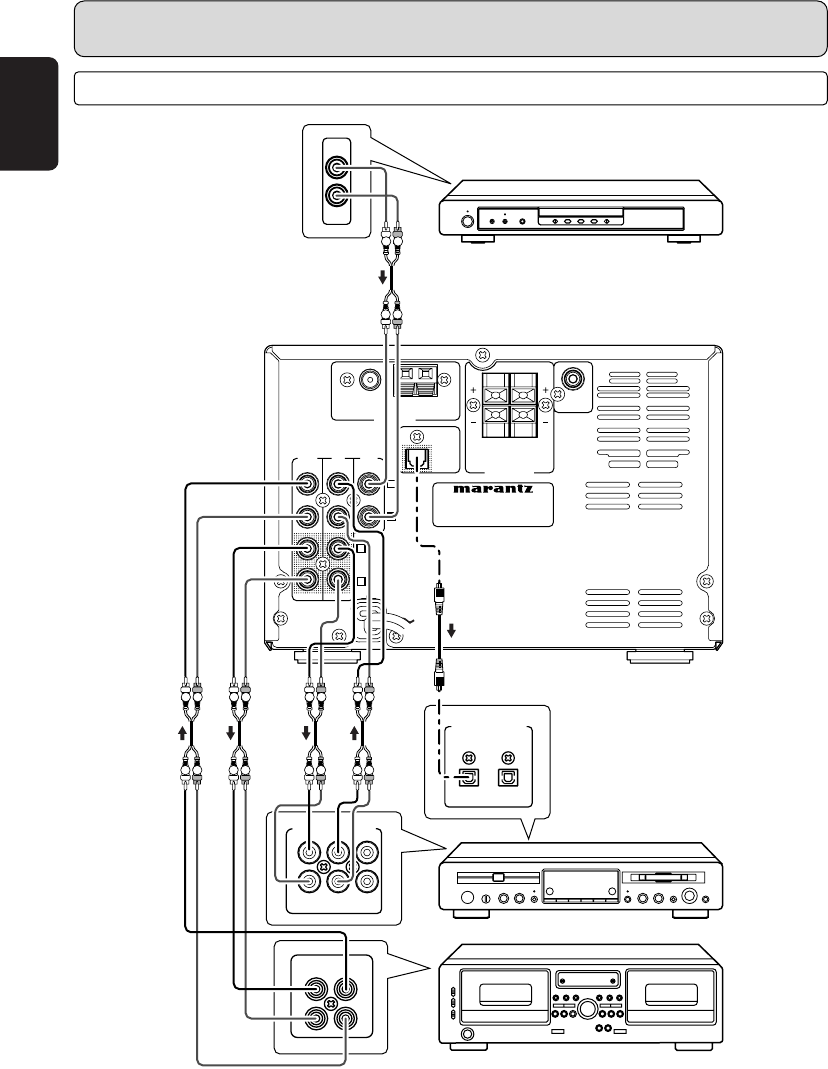 marantz