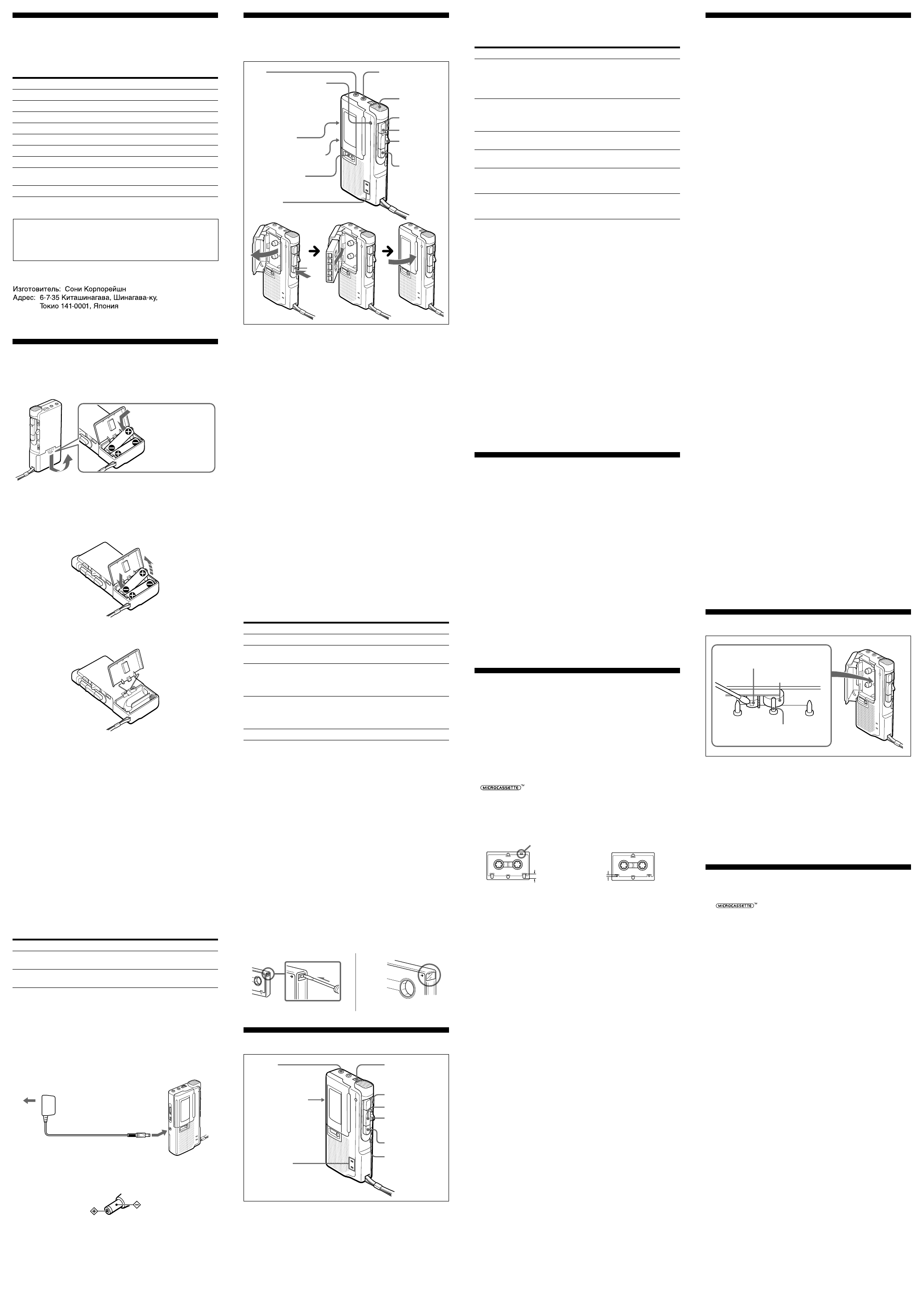 Изготовитель: Сони Корпорейшн
Адрес: 6-7-35 Киташинагава, Шинагава-ку, Токио 141-0001, Япония

MICROCASSETTE™

MICROCASSETTE™