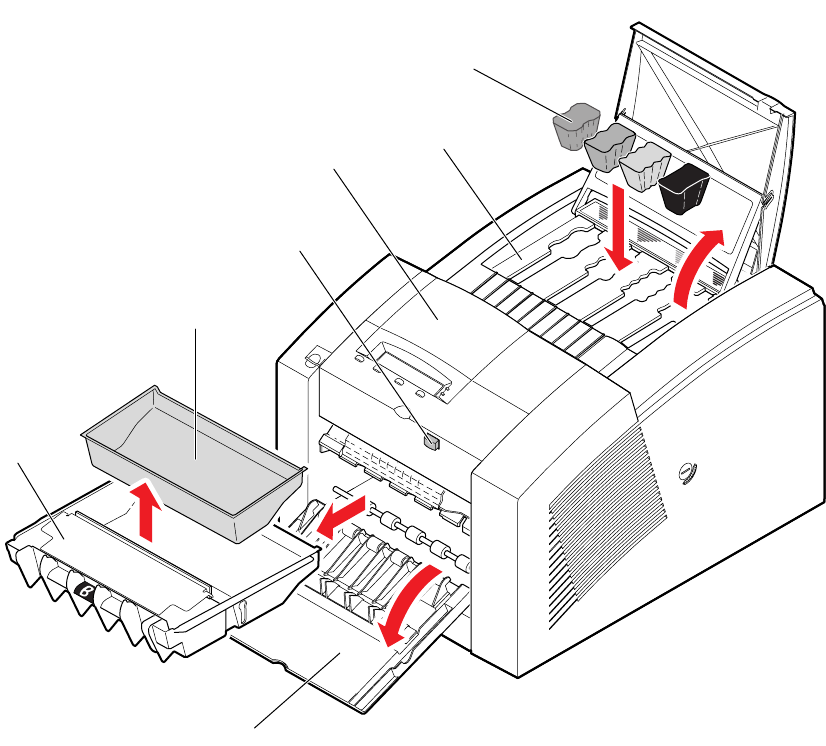 B