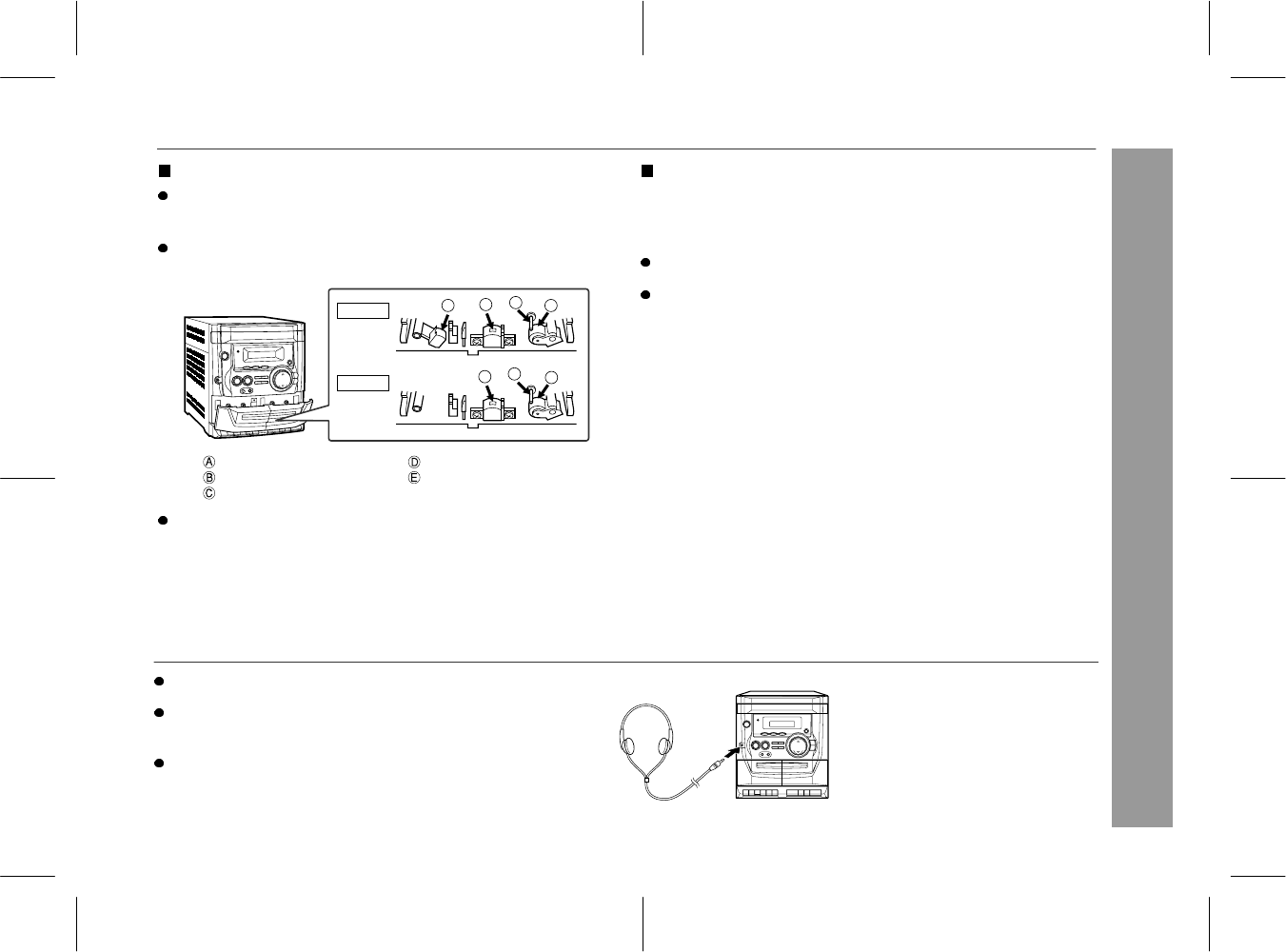 Ⓐ
Ⓑ
Ⓒ
Ⓓ
Ⓔ