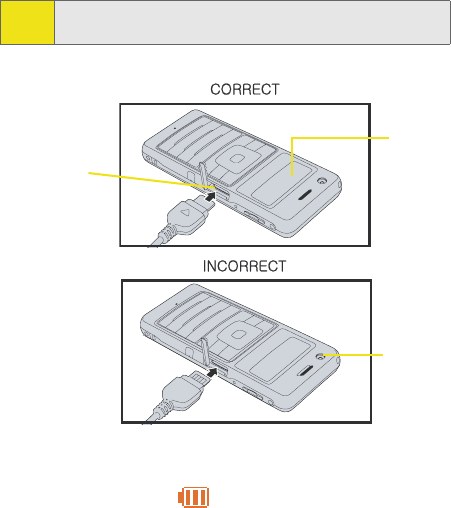 CORRECT

INCORRECT