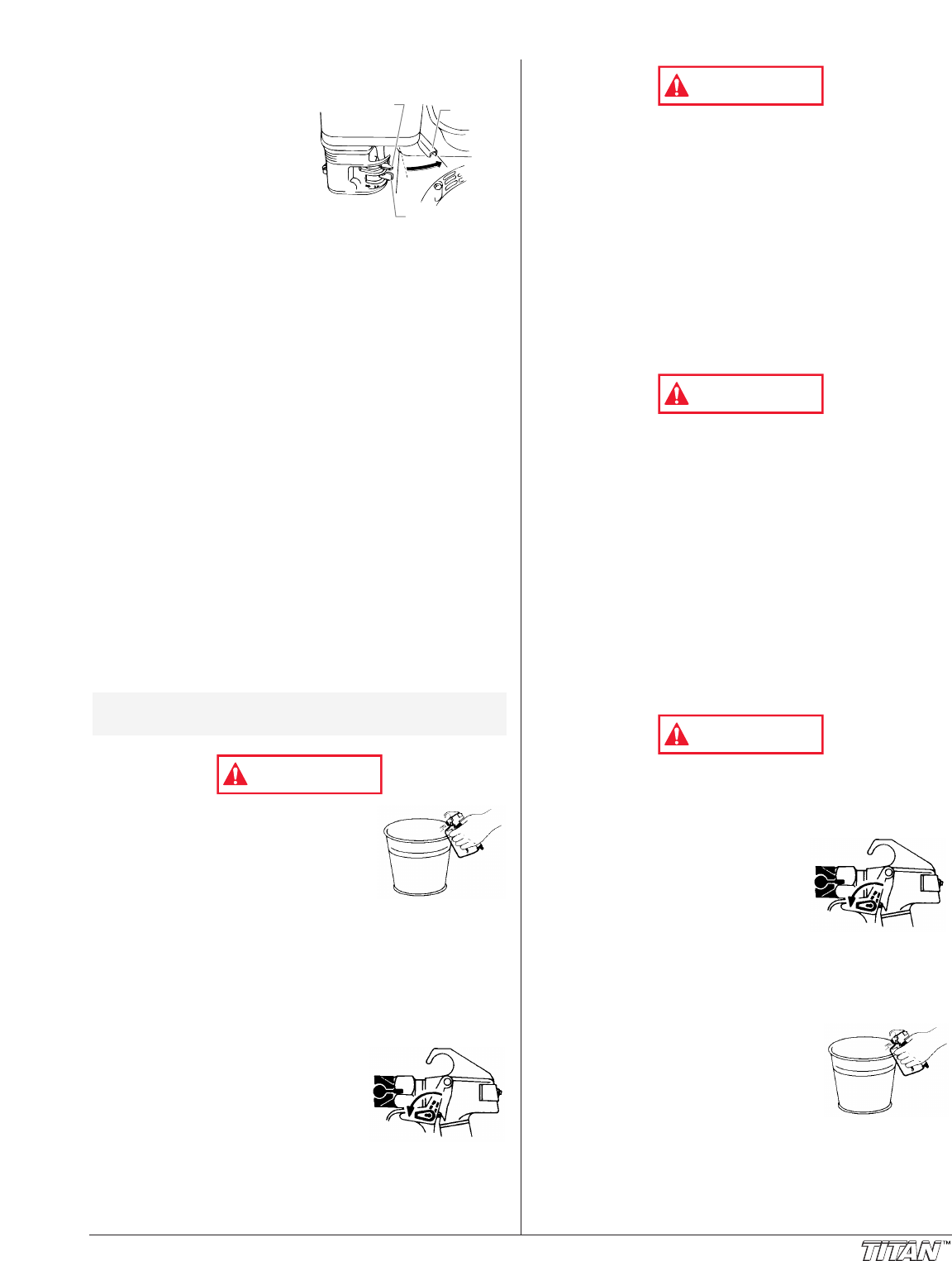 TITAN™