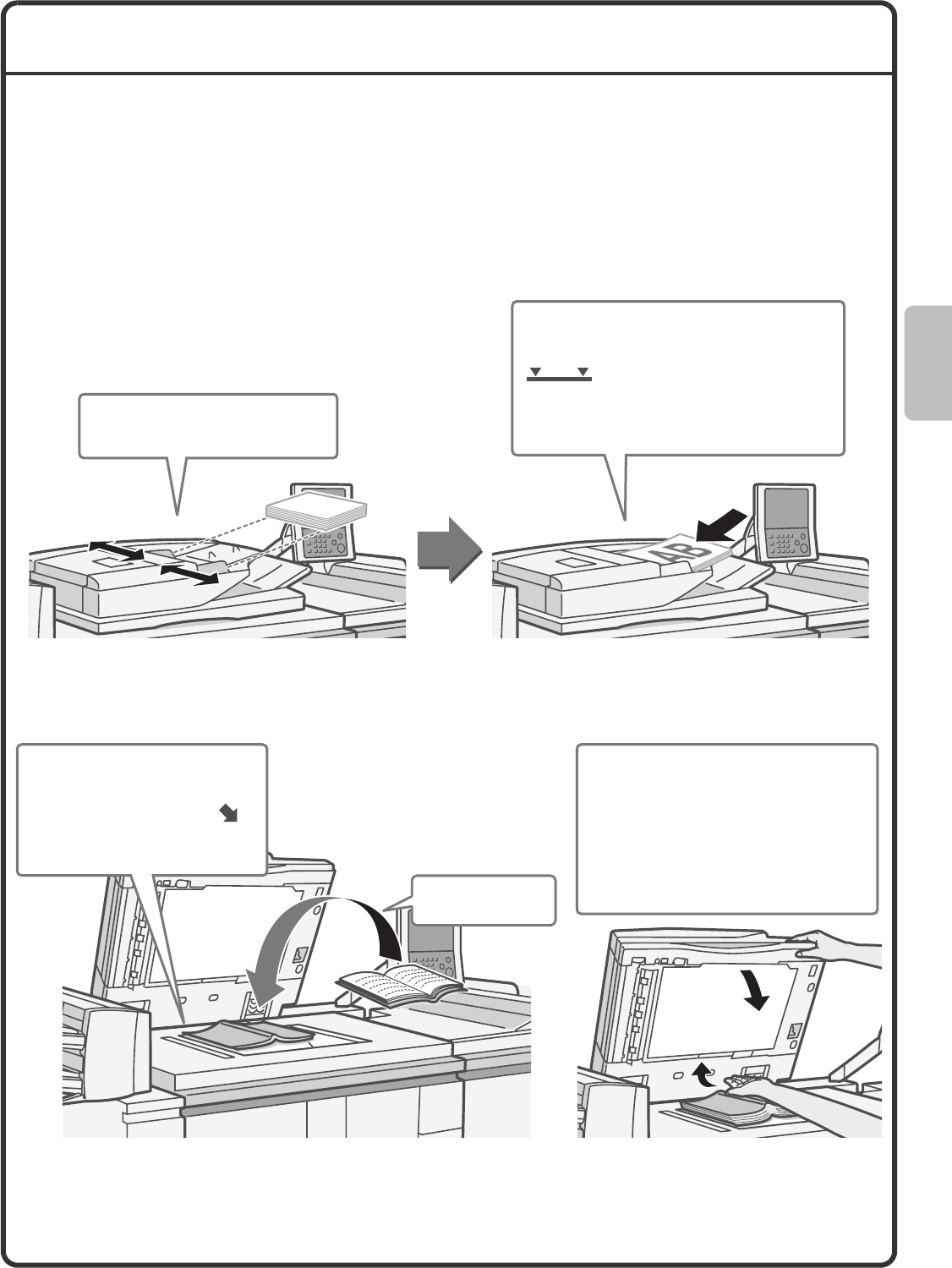 AB