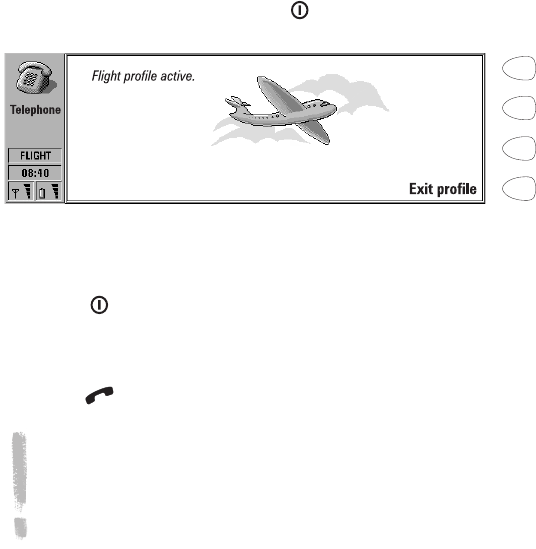 Telephone

FLIGHT

08:40

Flight profile active.

Exit profile