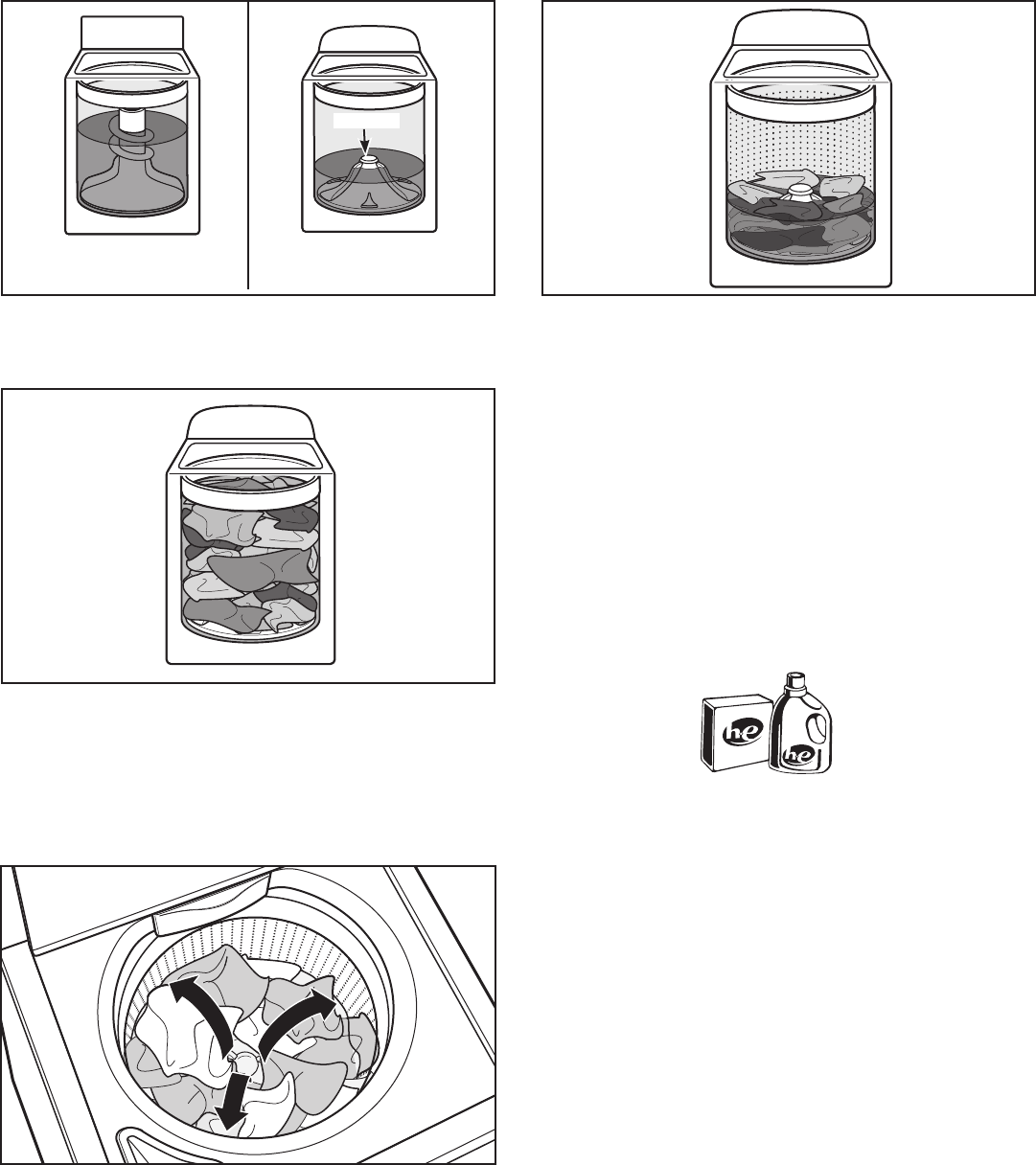 he

he