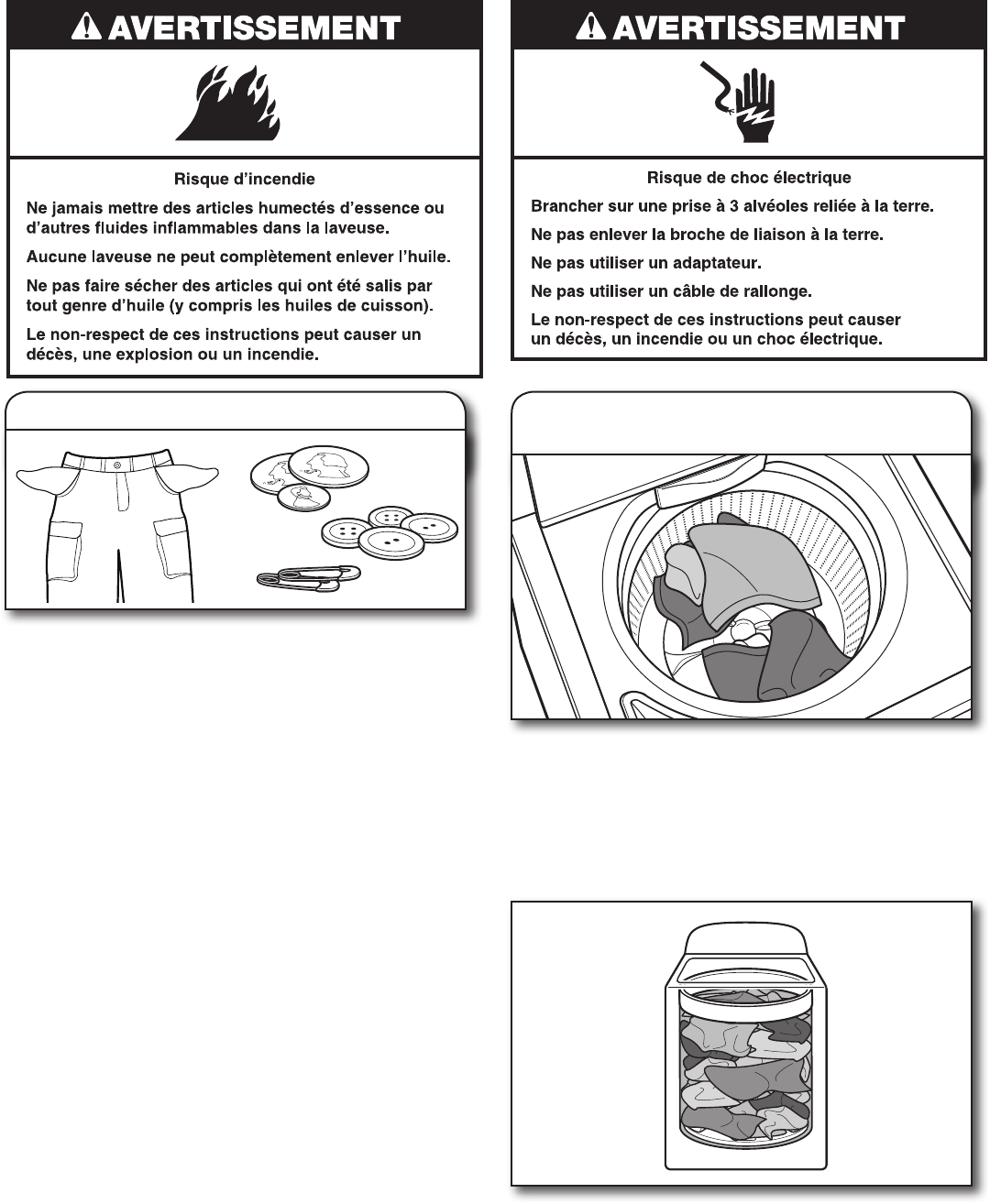 AVERTISSEMENT

Risque d'incendie

Ne jamais mettre des articles humectés d'essence ou d'autres fluides inflammables dans la laveuse.

Aucune laveuse ne peut complètement enlever l'huile.

Ne pas faire sécher des articles qui ont été salis par tout genre d'huile (y compris les huiles de cuisson).

Le non-respect de ces instructions peut causer un décès, une explosion ou un incendie.

AVERTISSEMENT

Risque de choc électrique

Brancher sur une prise à 3 alvéoles reliée à la terre.

Ne pas enlever la broche de liaison à la terre.

Ne pas utiliser un adaptateur.

Ne pas utiliser un câble de rallonge.

Le non-respect de ces instructions peut causer un décès, un incendie ou un choc électrique.