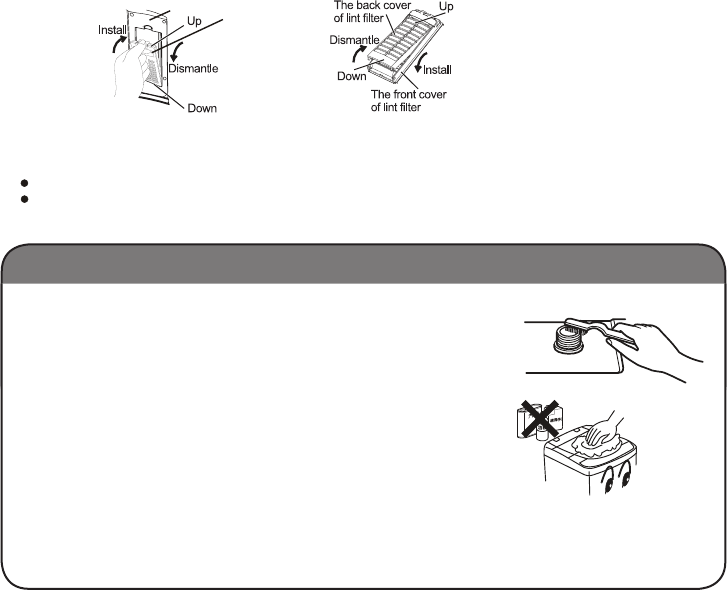 Install

Up

Dismantle

Down

The back cover of lint filter

Up

Dismantle

Down

Install

The front cover of lint filter