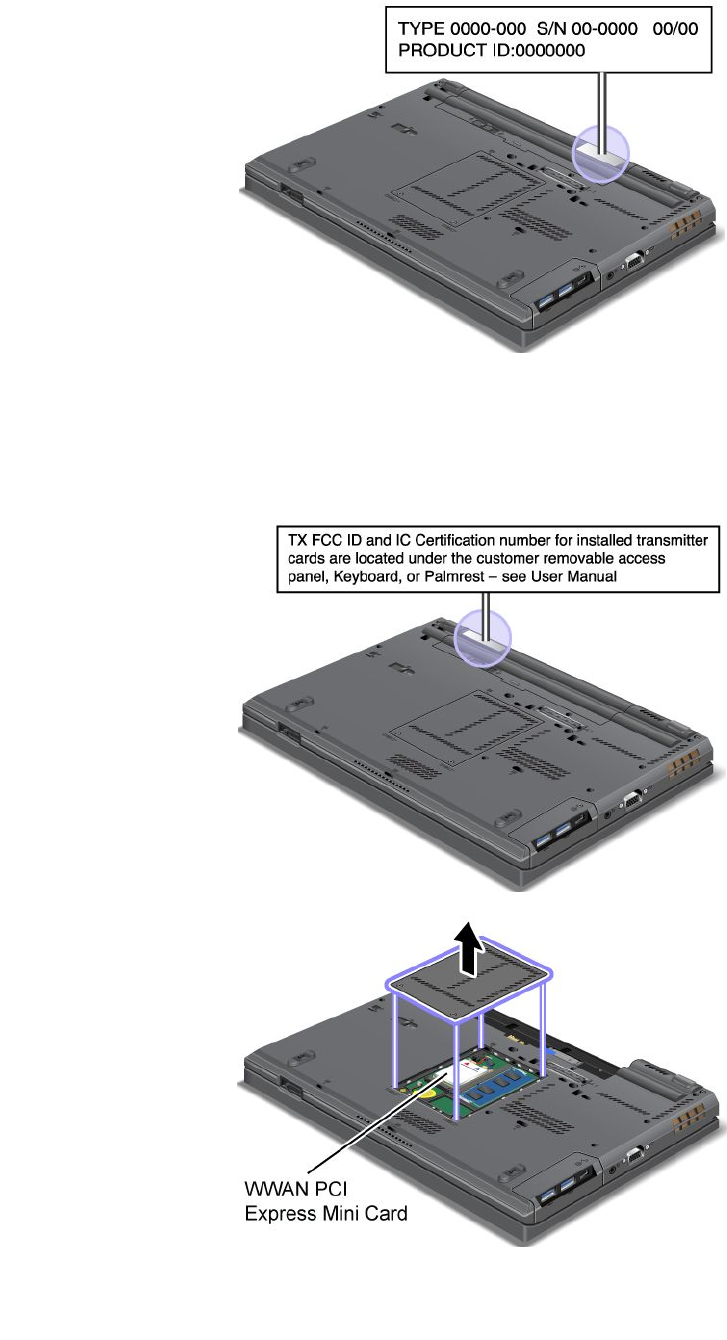 TYPE 0000-000 S/N 00-0000 00/00
PRODUCT ID:0000000

TX FCC ID and IC Certification number for installed transmitter cards are located under the customer removable access panel, Keyboard, or Palmrest – see User Manual

WWAN PCI
Express Mini Card