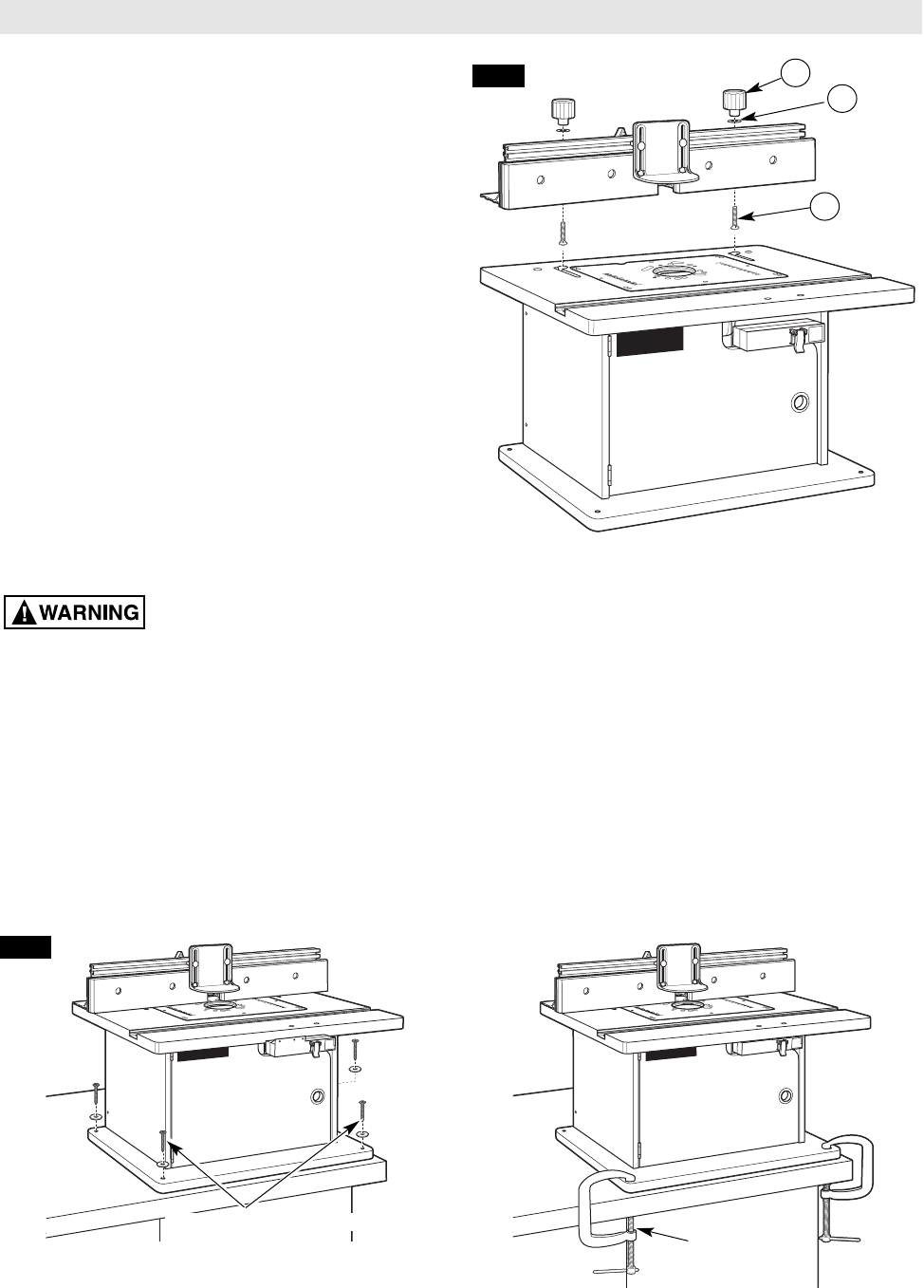 WARNING