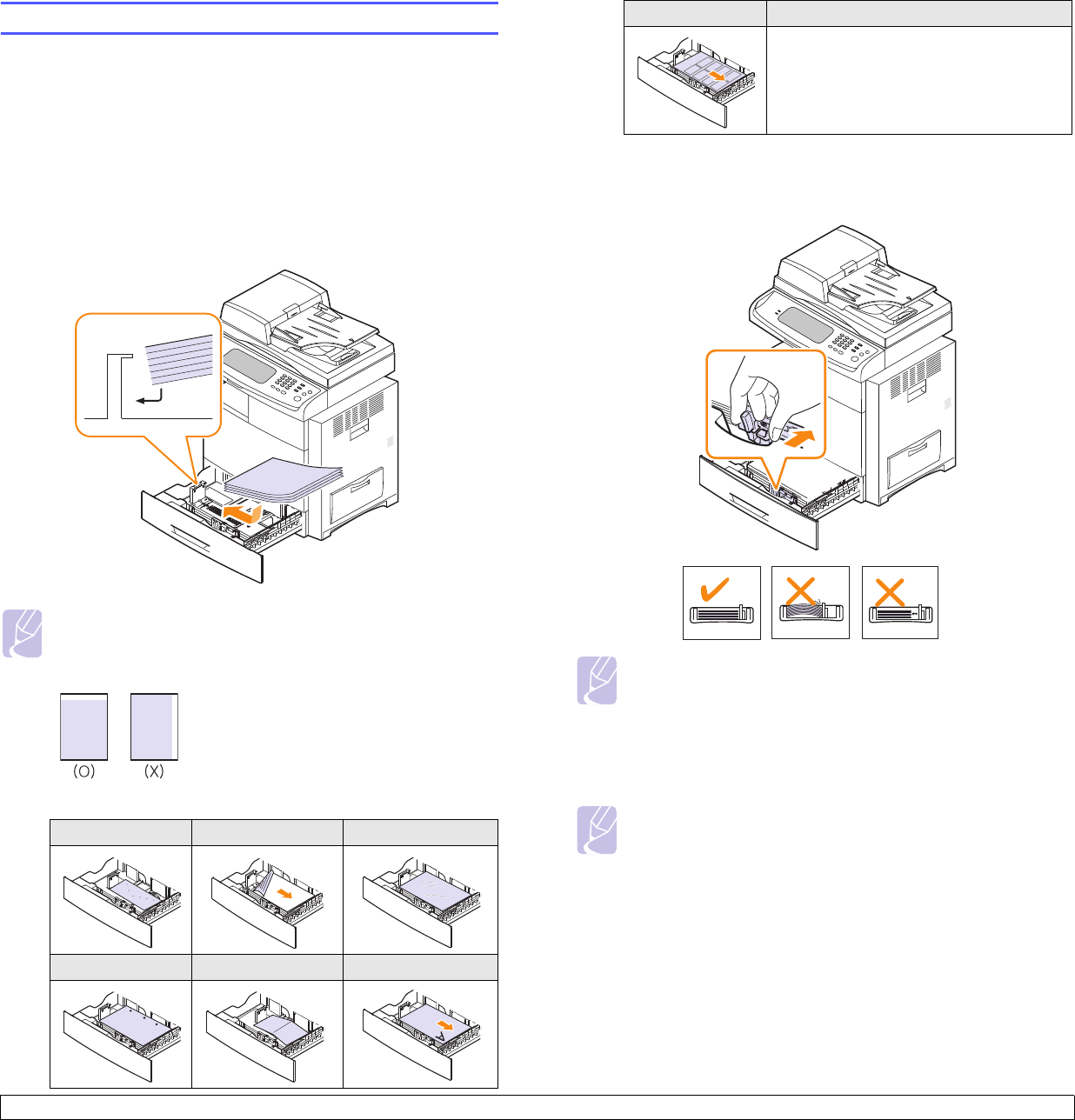 (O)	(X)