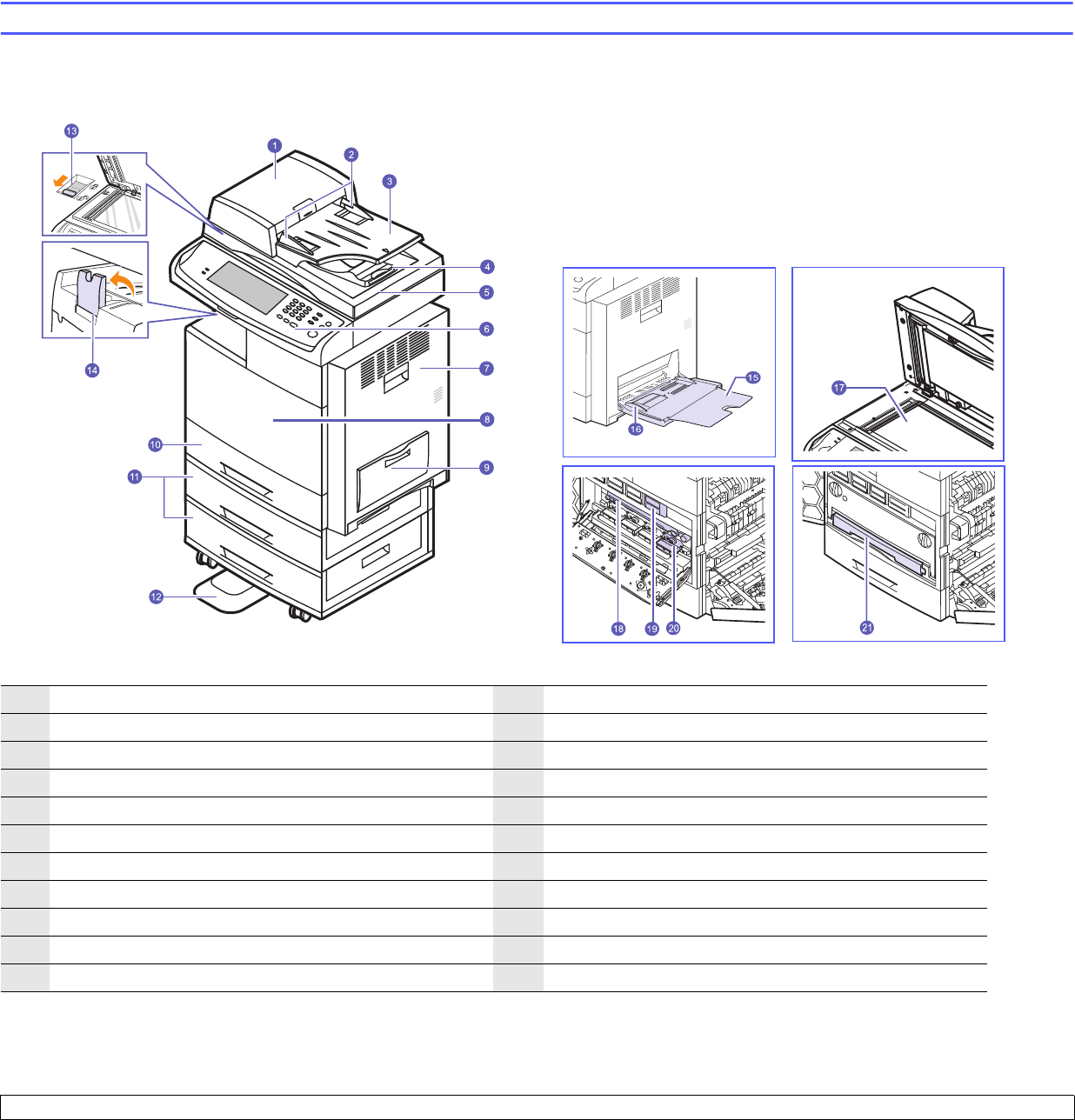 13

1

2

3

4

5

6

7

8

9

10

11

12

14

15

16

17

18

19

20

21