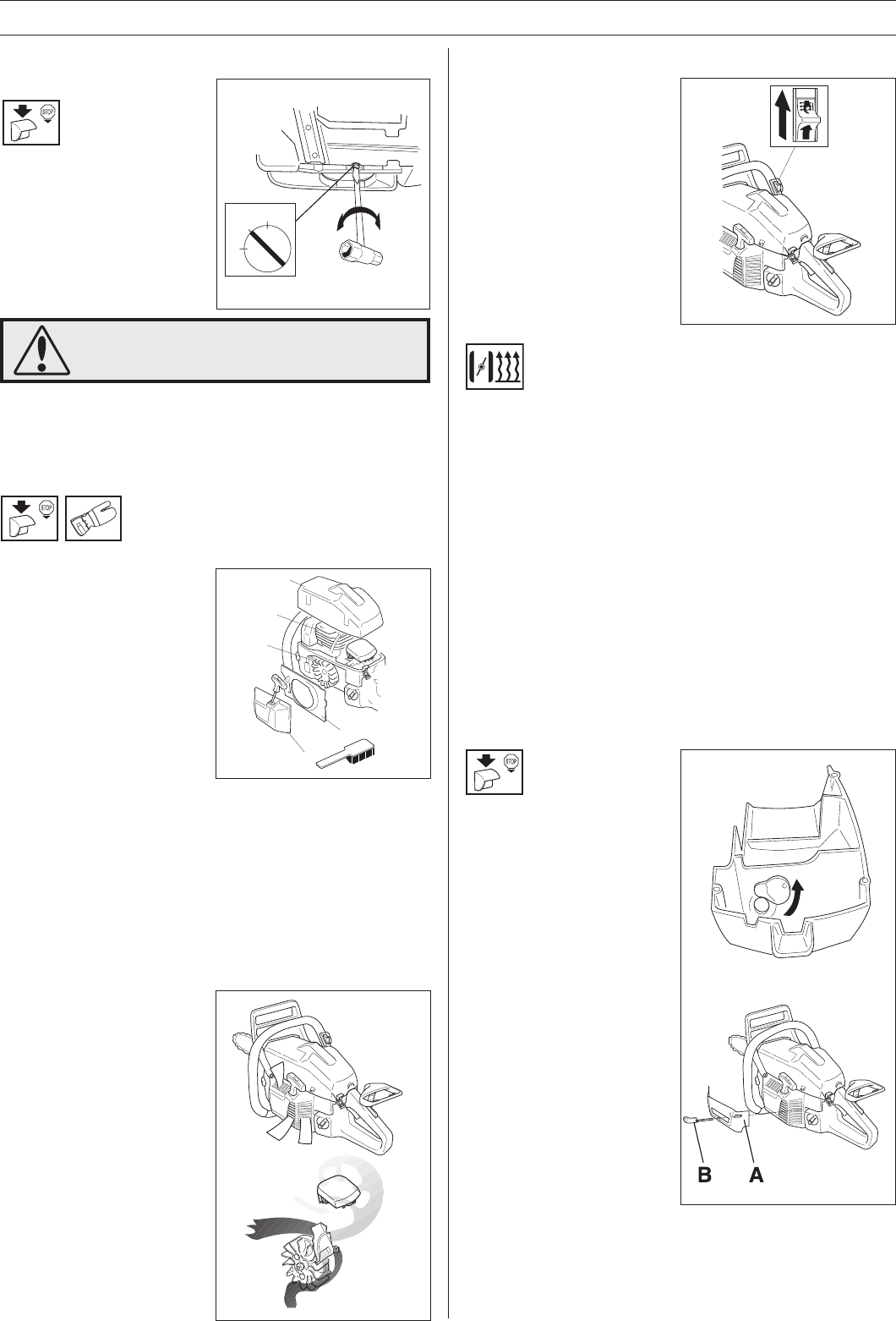 STOP

STOP

STOP

B A