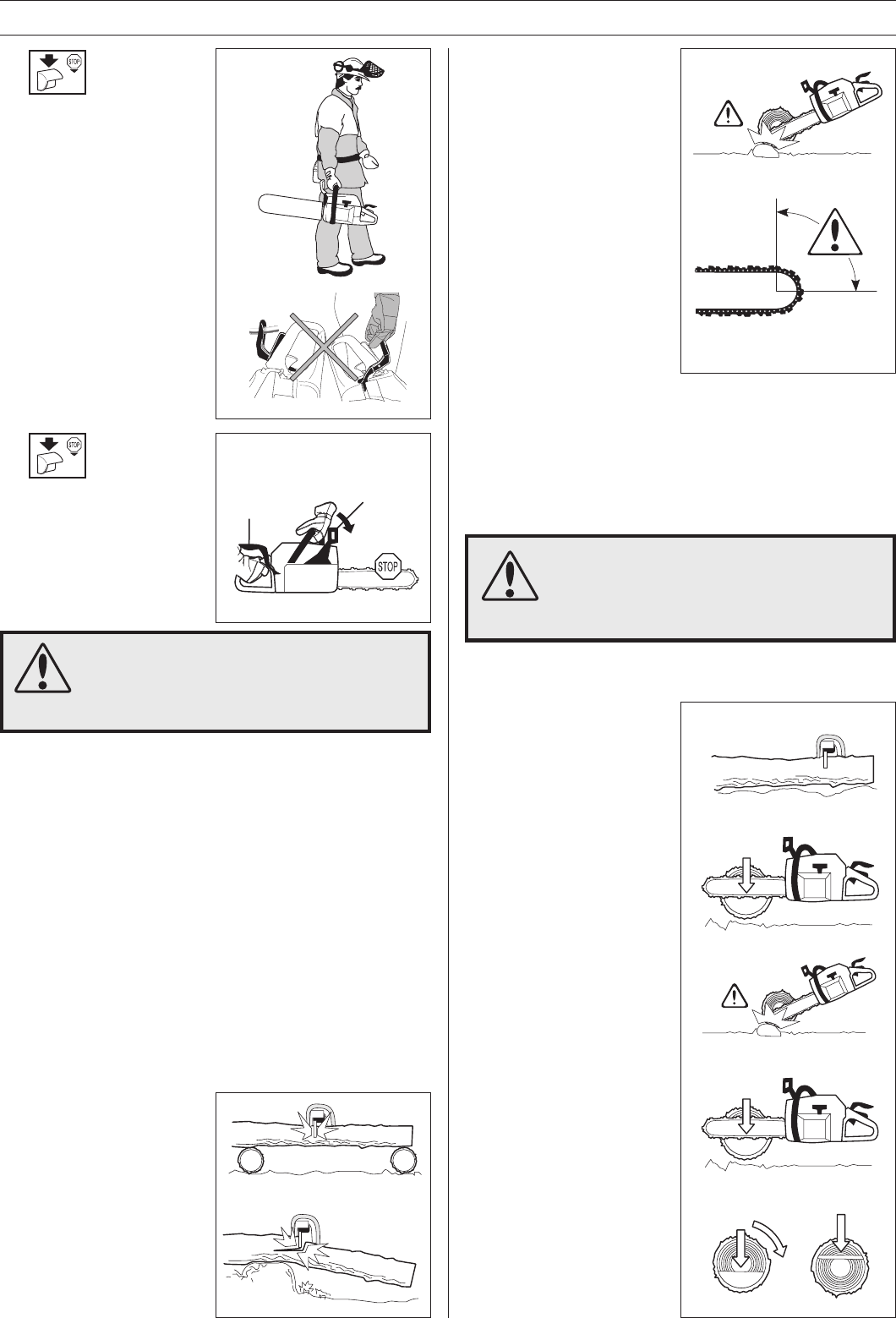 STOP

STOP

STOP