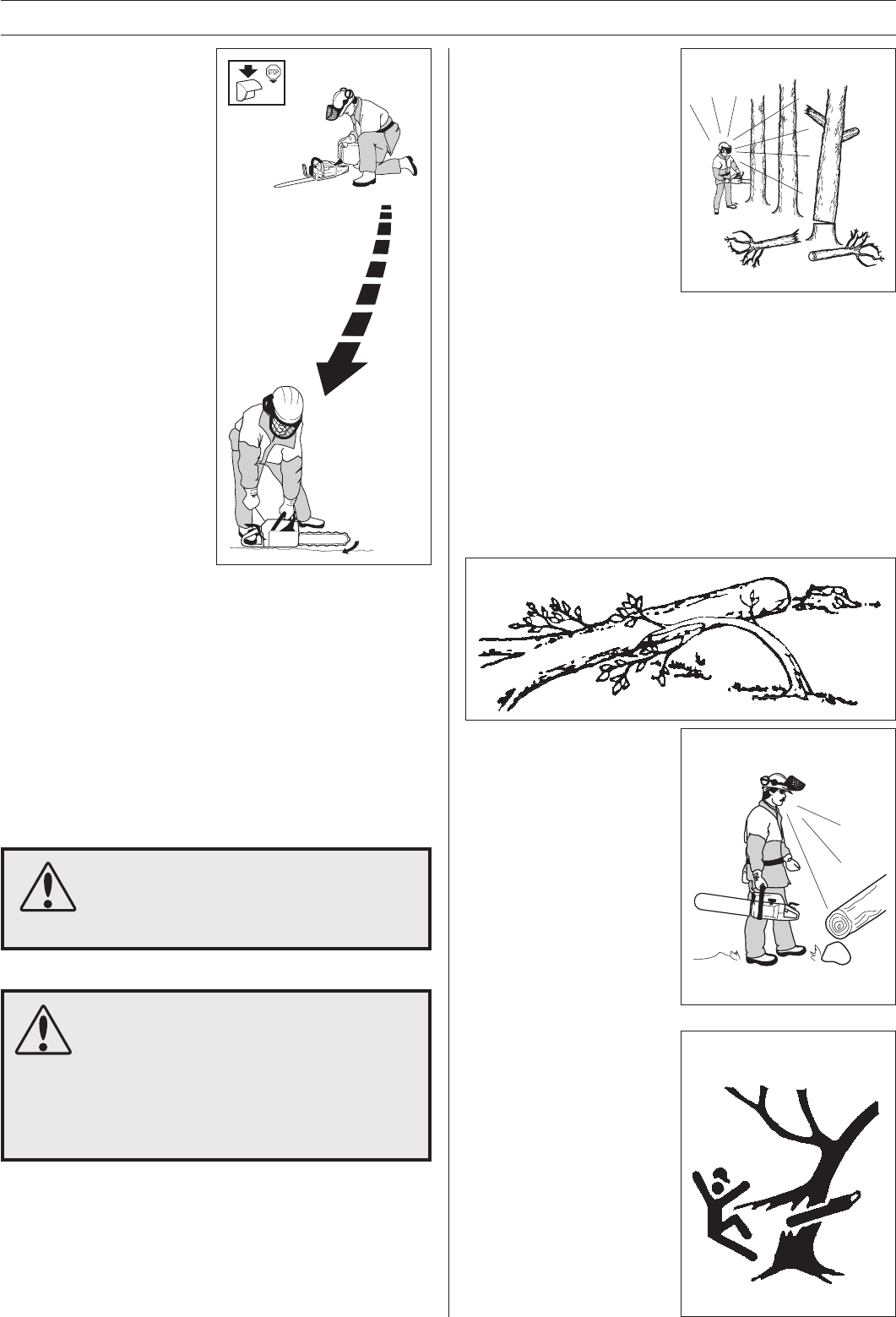 STOP