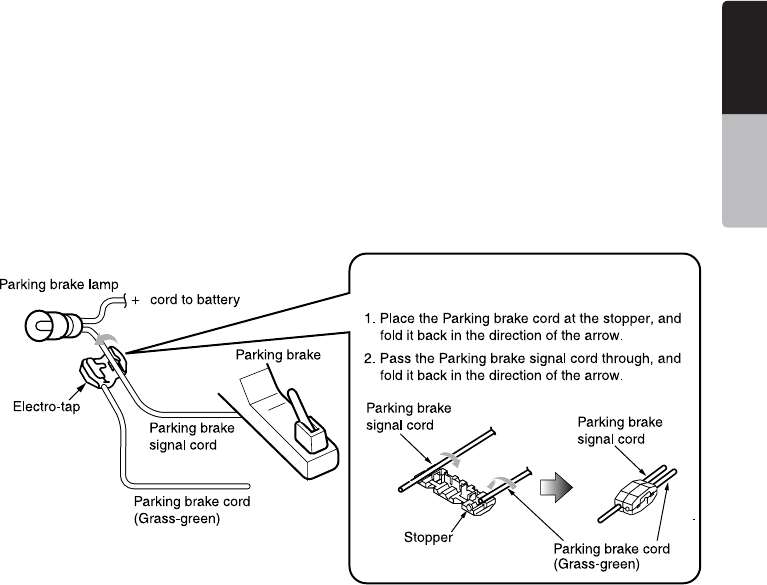 Parking brake lamp

+ cord to battery

Electro-tap

Parking brake

Parking brake signal cord

Parking brake cord (Grass-green)

1. Place the Parking brake cord at the stopper, and fold it back in the direction of the arrow.

2. Pass the Parking brake signal cord through, and fold it back in the direction of the arrow.

Parking brake signal cord

Stopper

Parking brake signal cord

Parking brake cord (Grass-green)