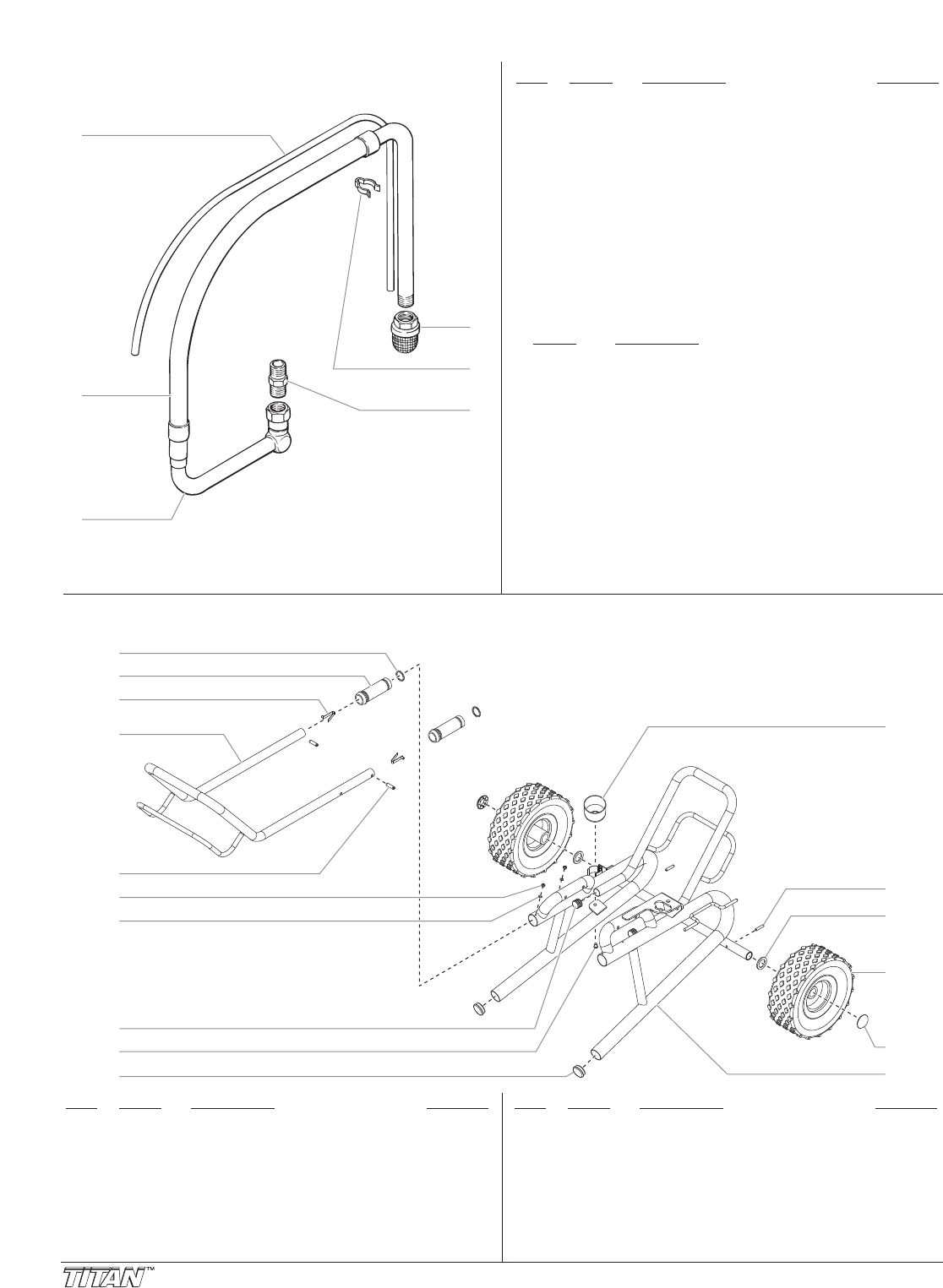 TITAN™