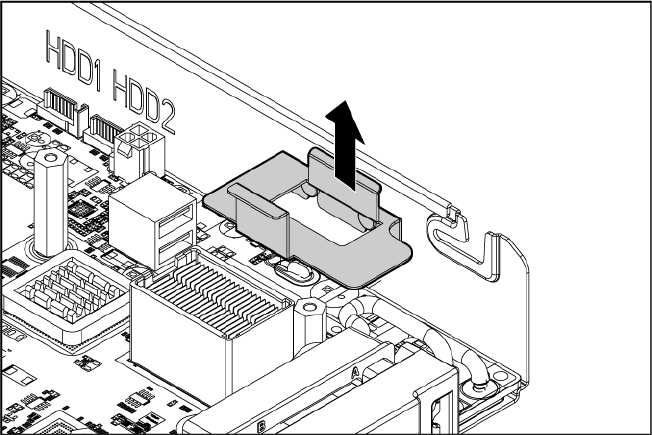 HDD1 HDD2

A

B