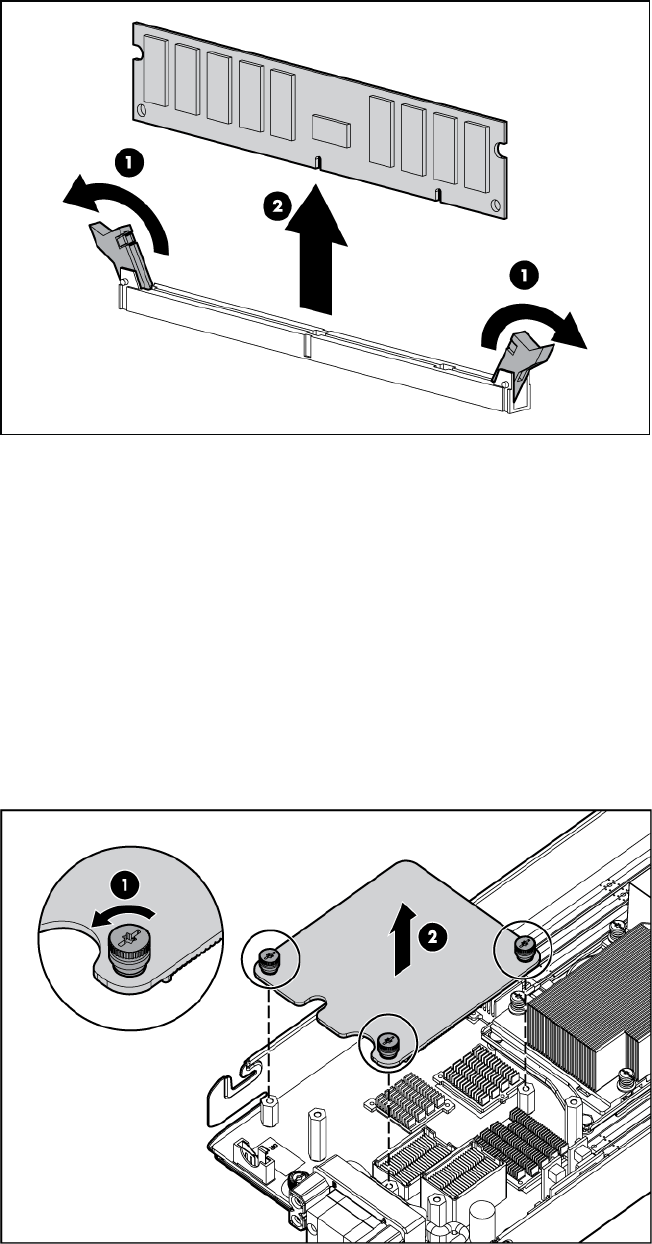 1
2
1

1
2