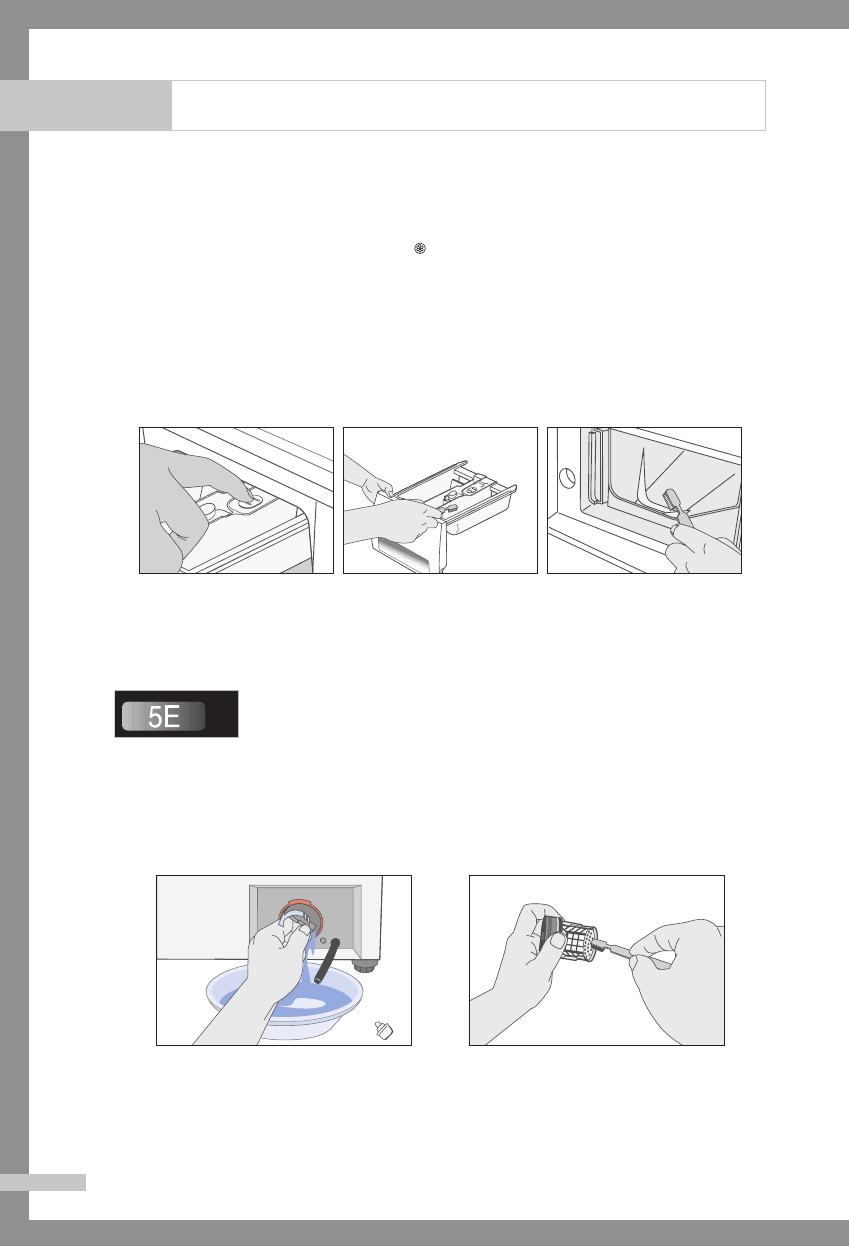 5E