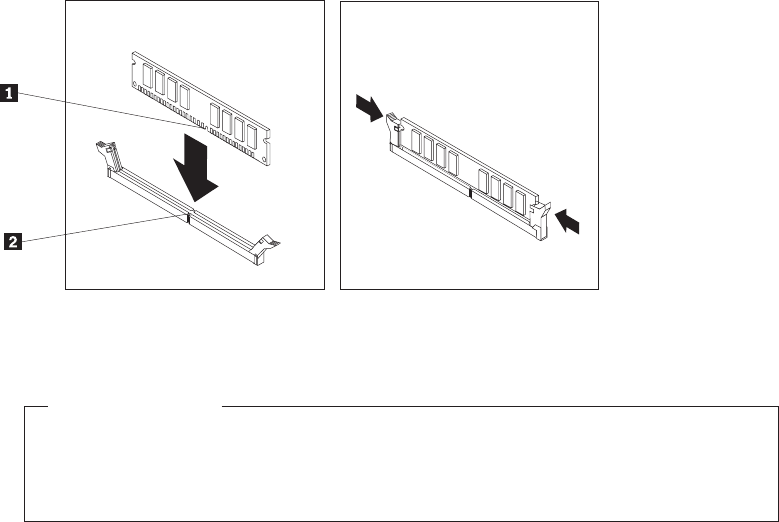 1
2