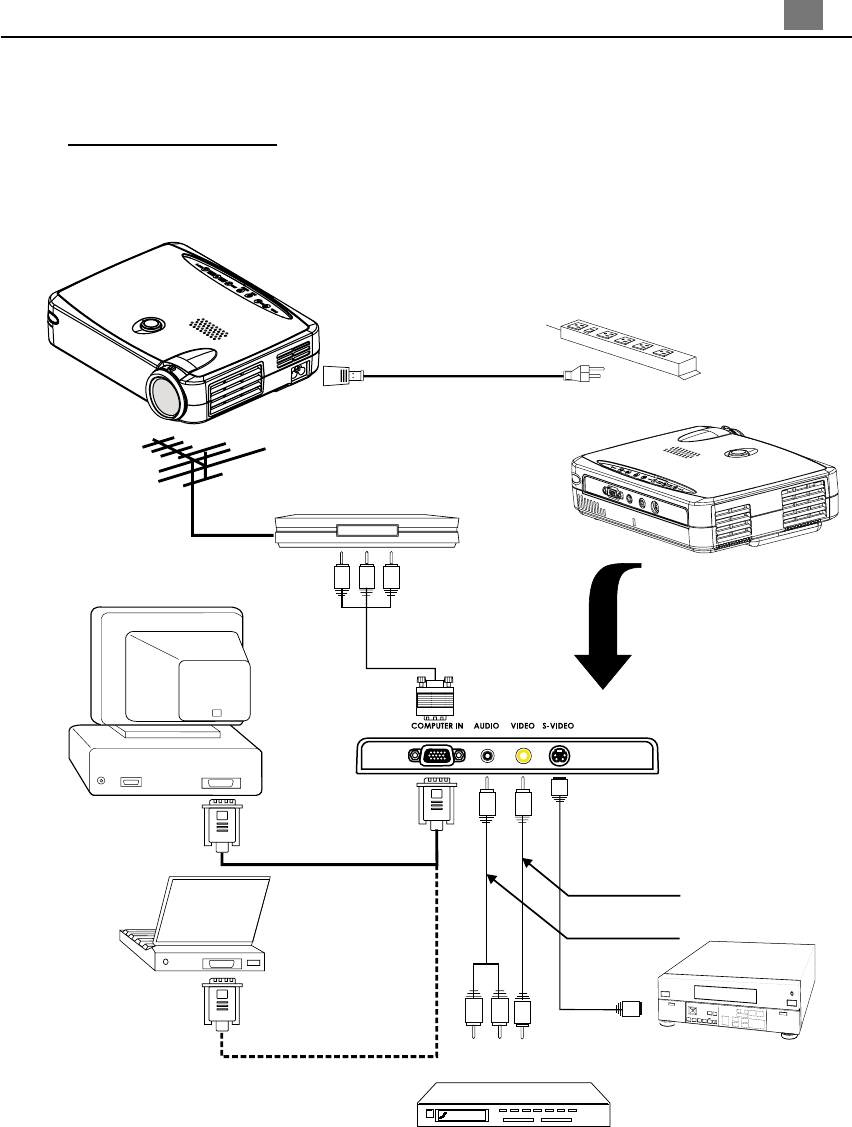 COMPUTER IN AUDIO VIDEO S-VIDEO