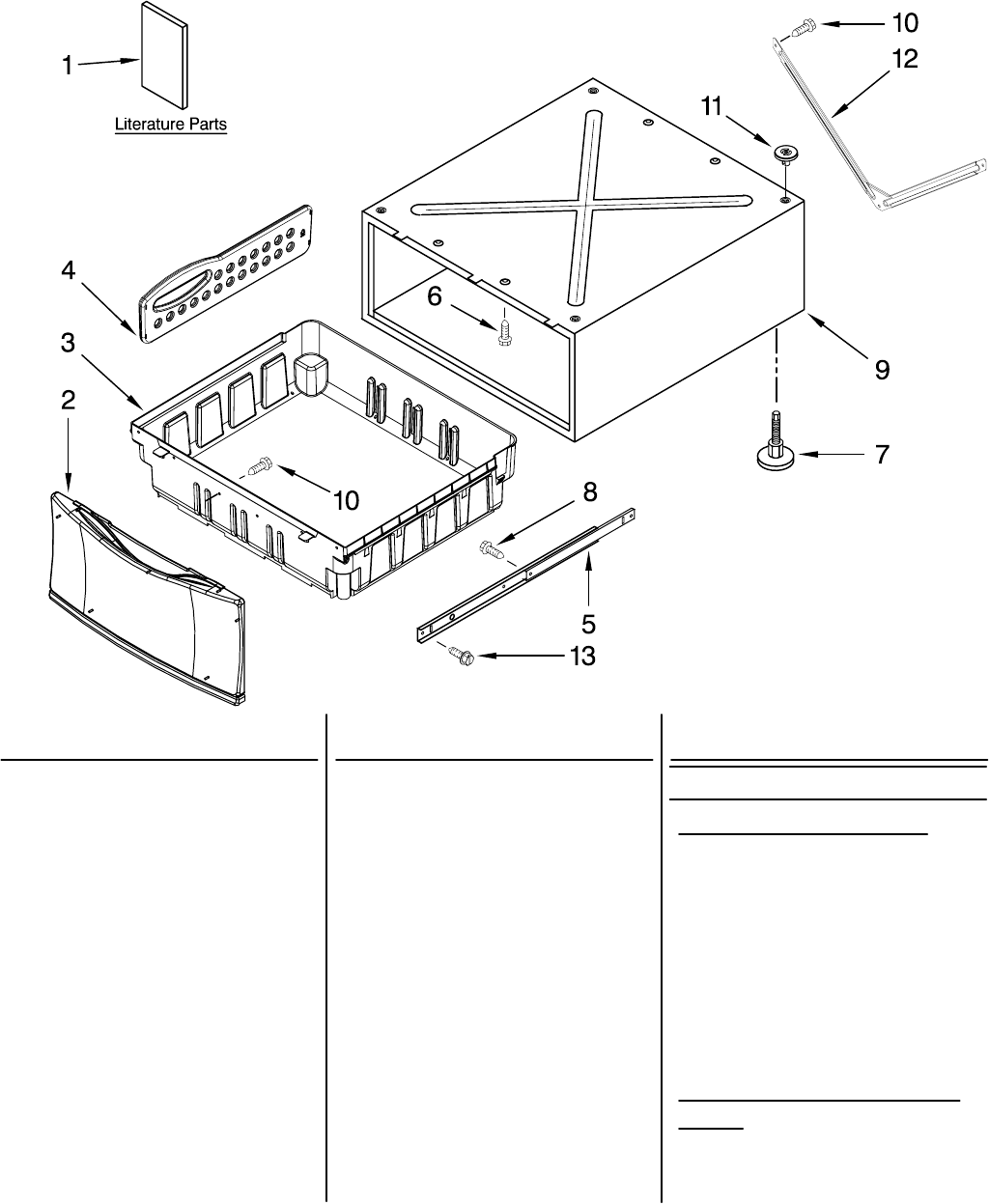 1

Literature Parts

10

12

11

4

6

3

9

2

7

10

8

5

13