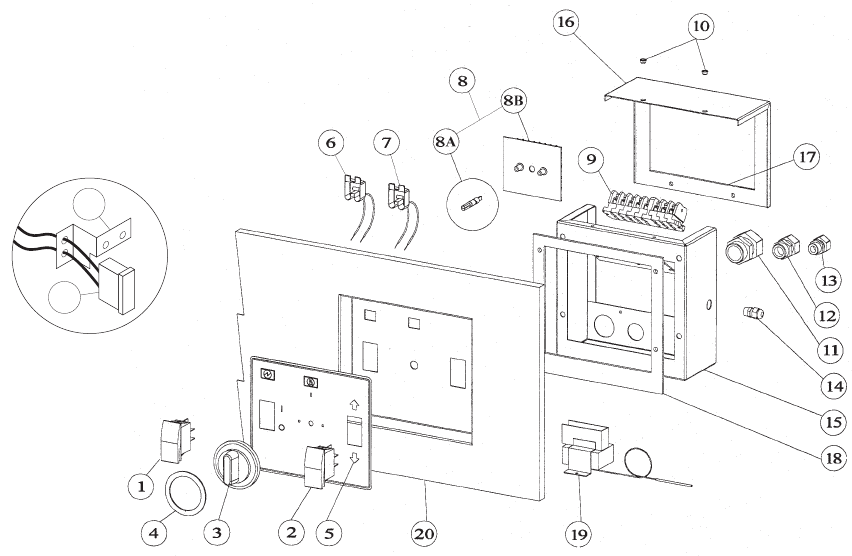 16
10
8
8B
8A
6
7
9
17
13
12
11
14
15
18
1
4
3
2
5
20
19