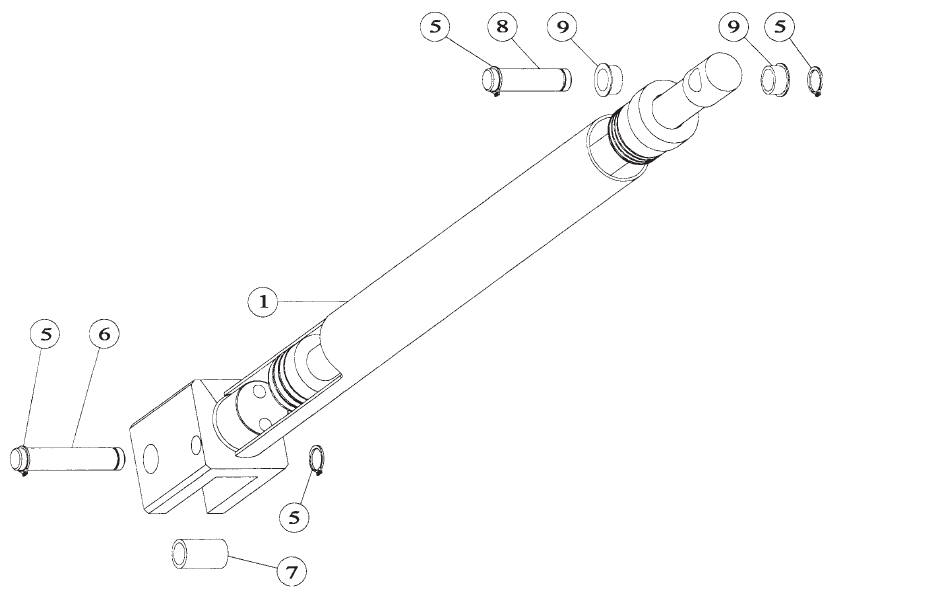 5
8
9
9
5
1
5
6
5
7