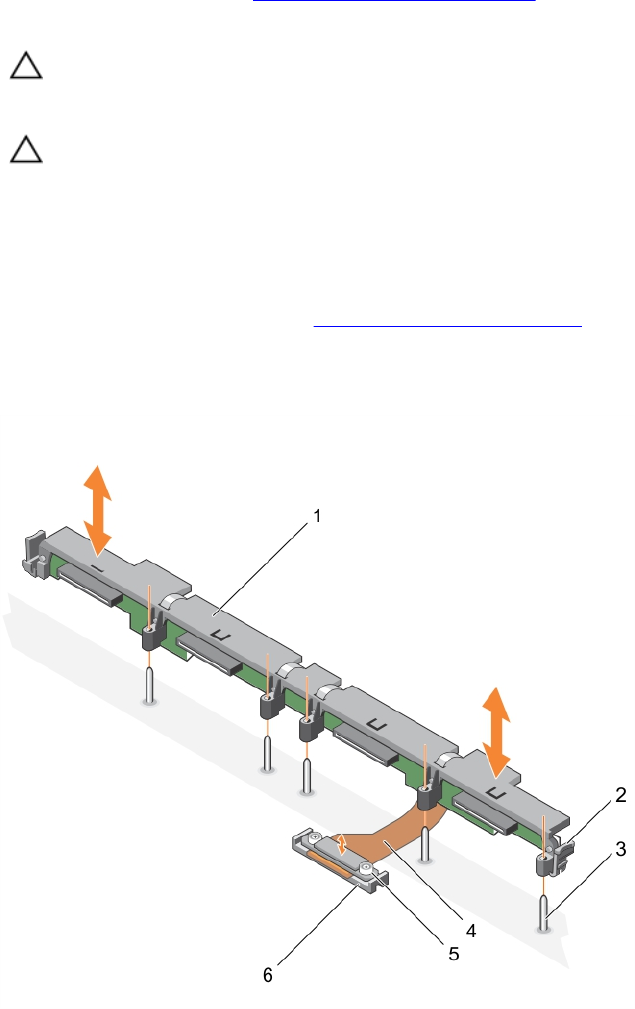 1

2

3

4

5

6