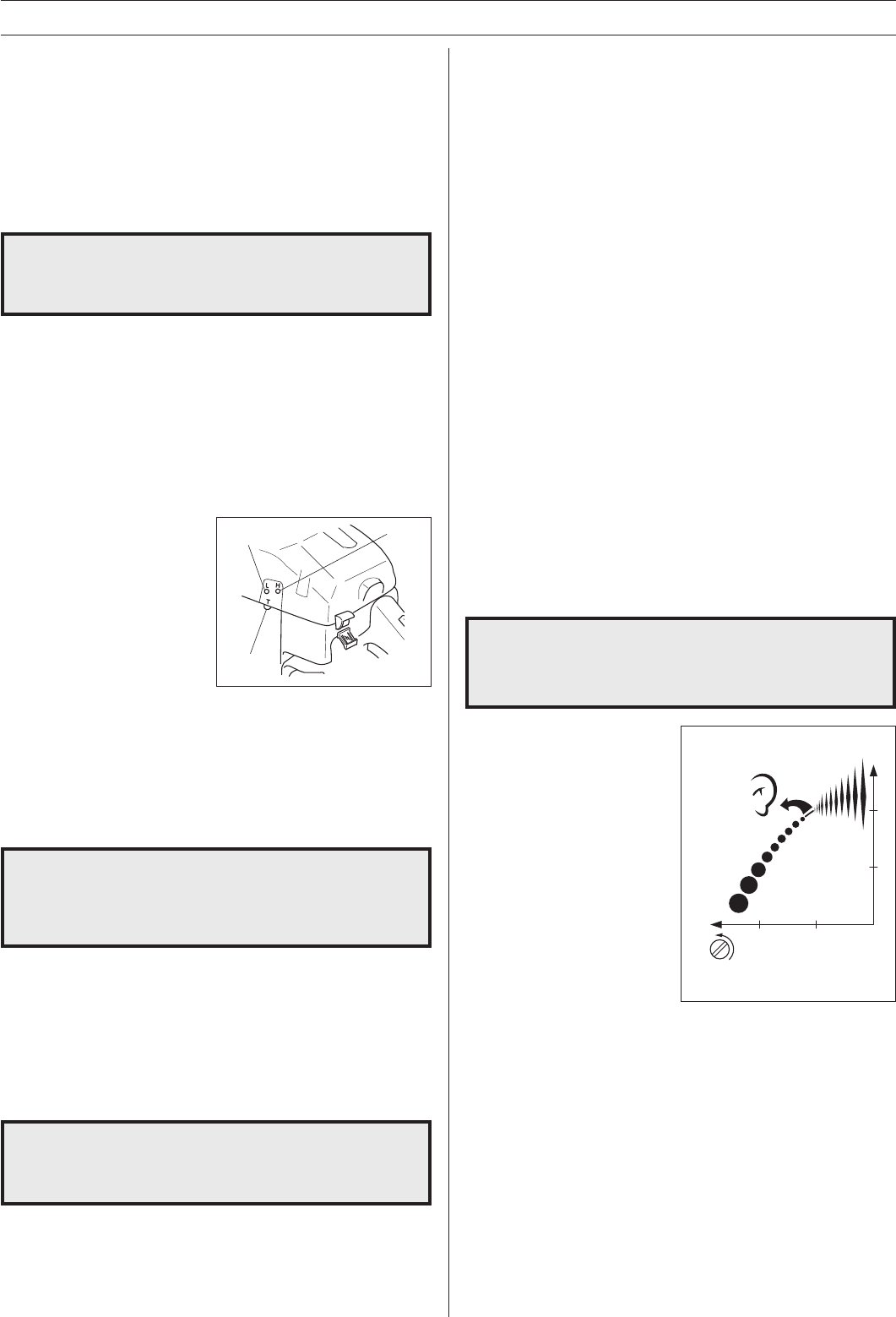 L H
T