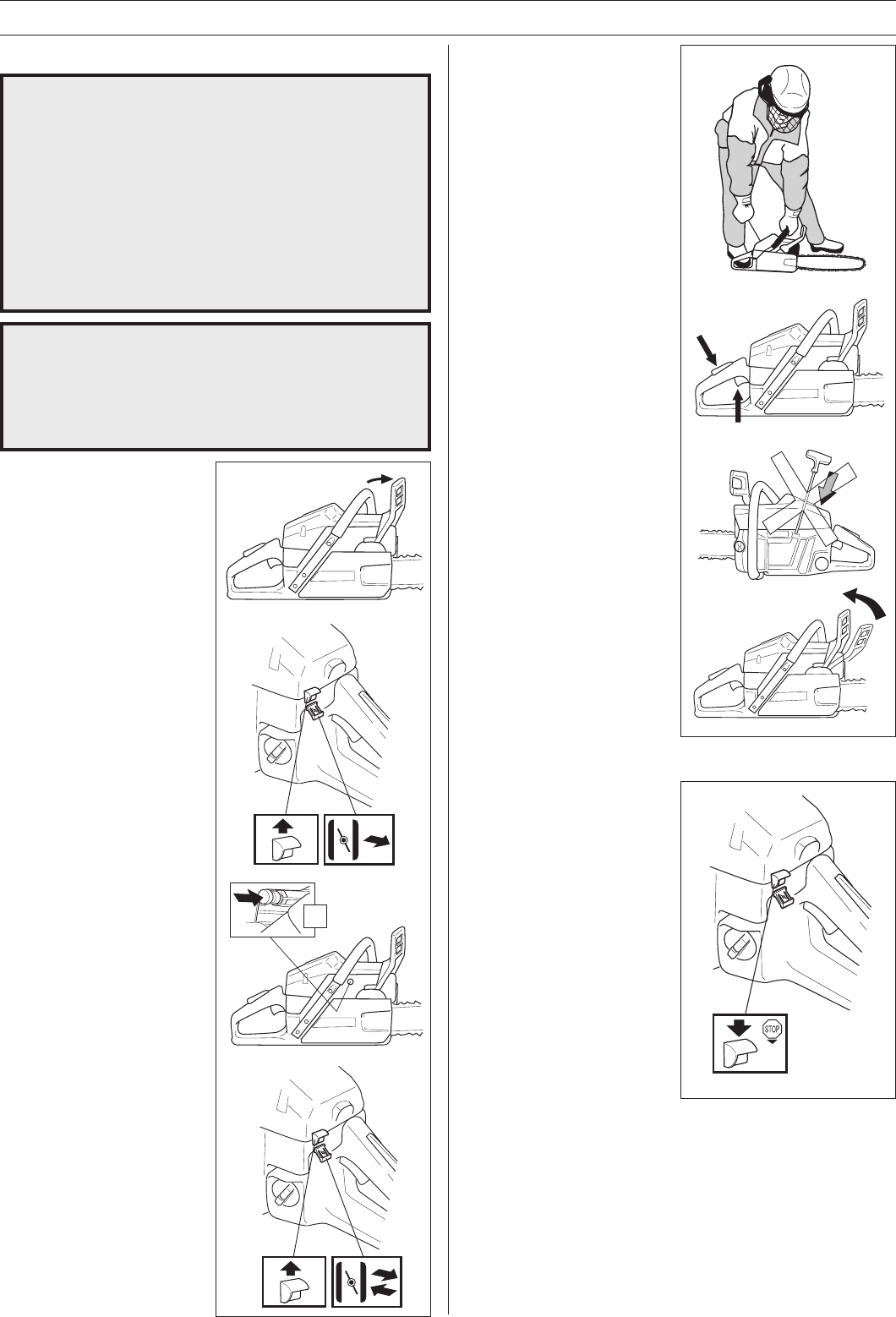 STOP