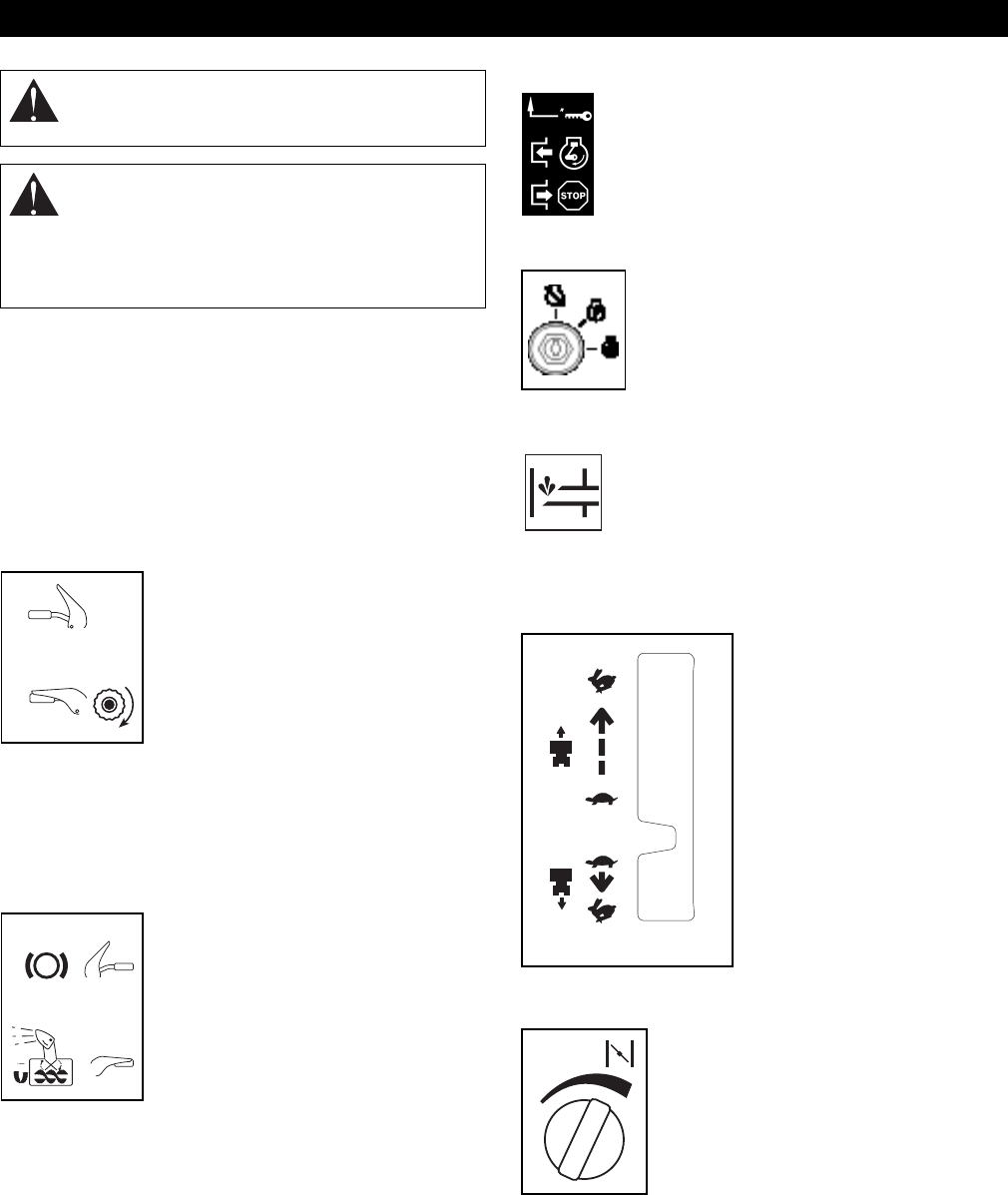 STOP